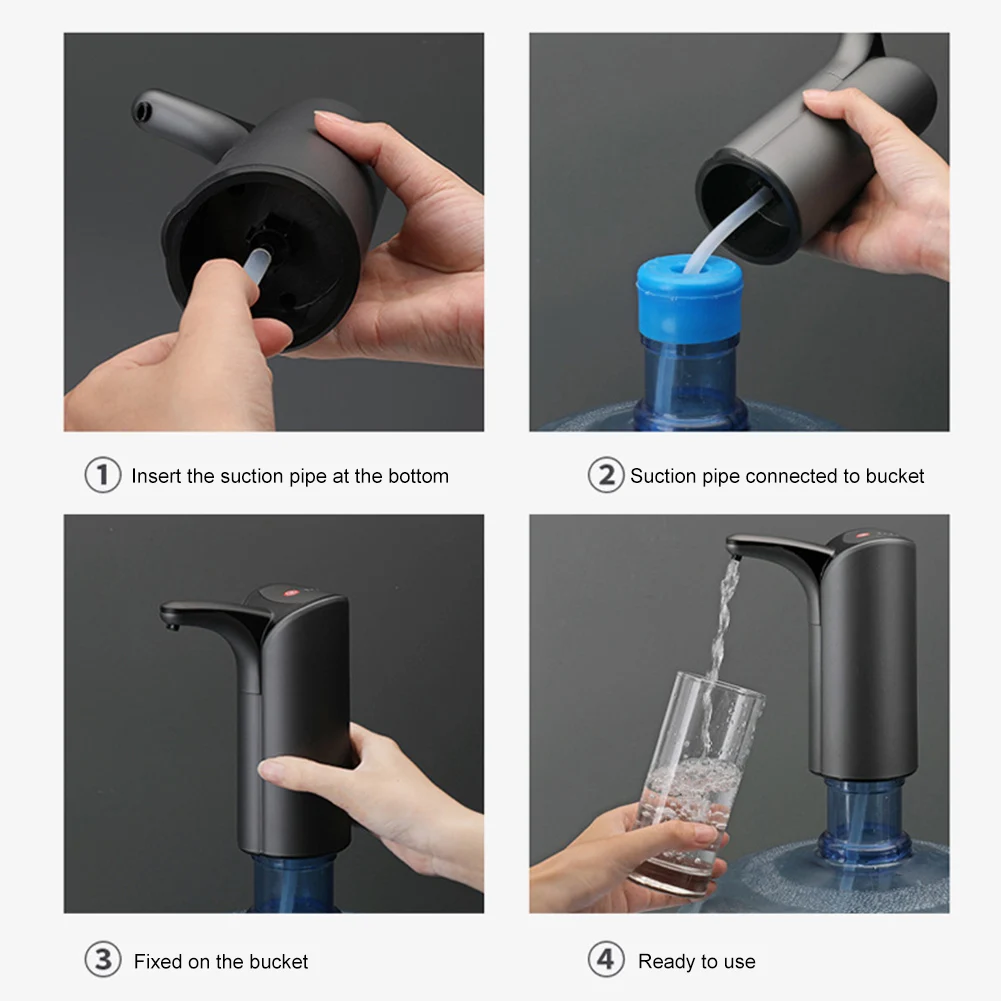 ① Insert the suction pipe at the bottom

② Suction pipe connected to bucket

③ Fixed on the bucket

④ Ready to use