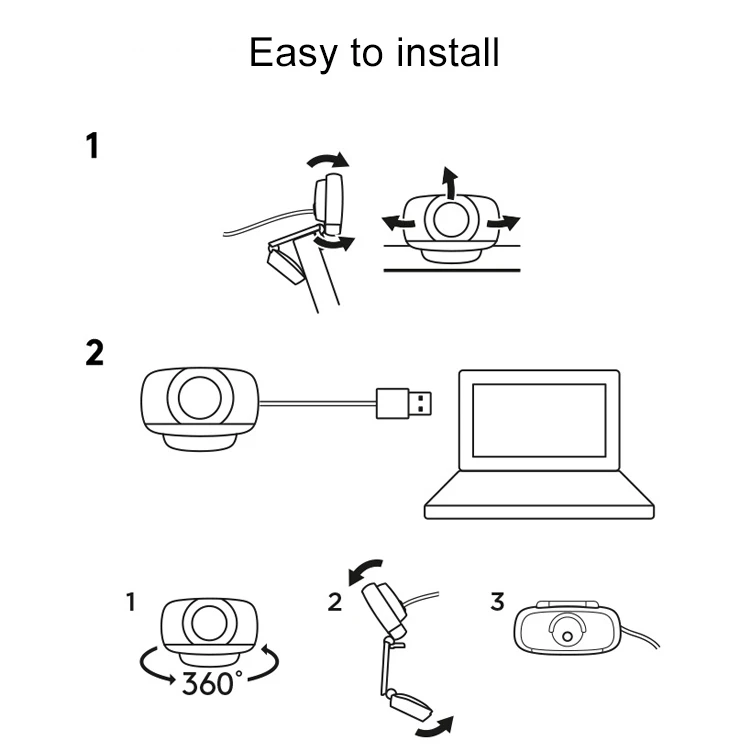 Easy to install

1

2

1

360°

2

3