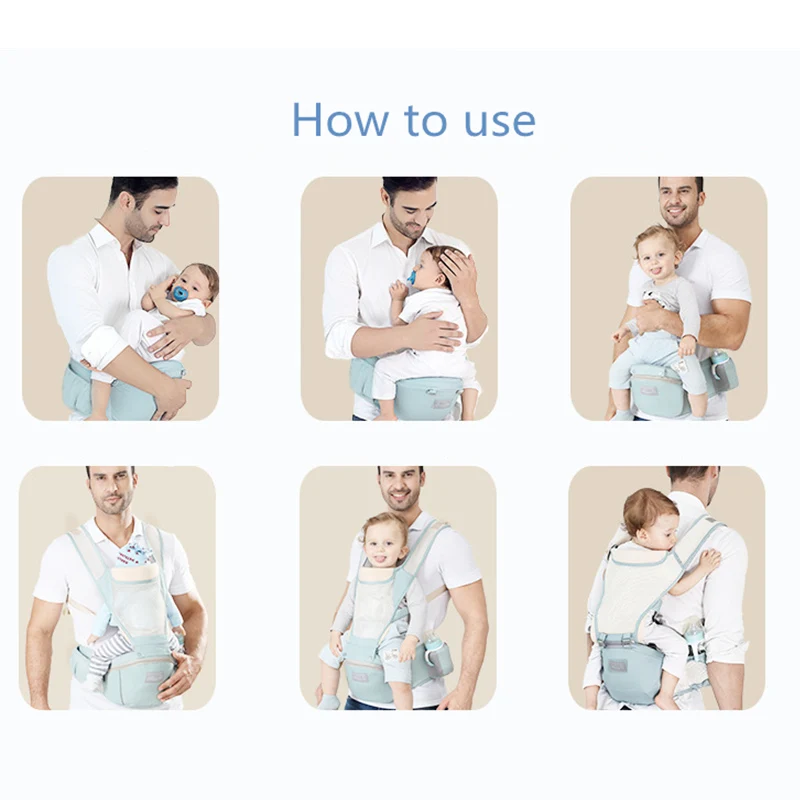 How to use