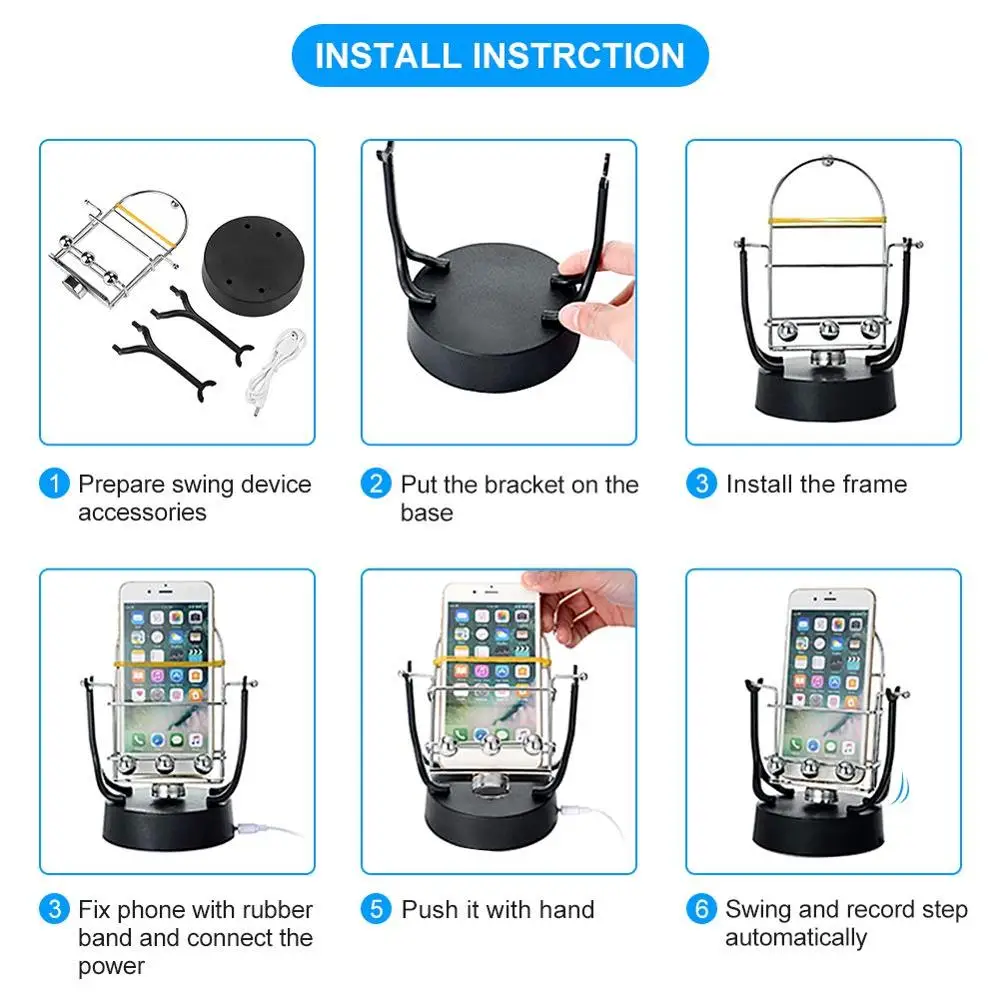 INSTALL INSTRCTION

1 Prepare swing device accessories

2 Put the bracket on the base

3 Install the frame

3 Fix phone with rubber band and connect the power

5 Push it with hand

6 Swing and record step automatically