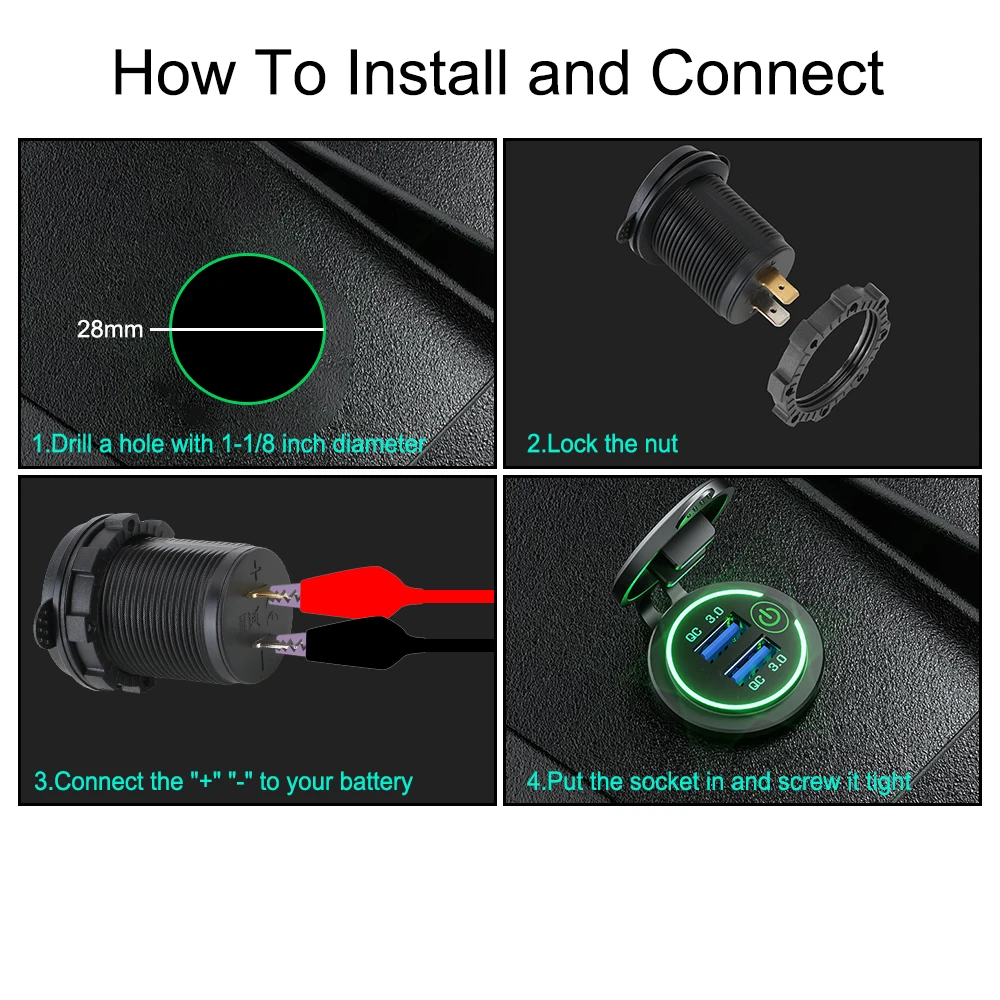 How To Install and Connect

28mm

1.Drill a hole with 1-1/8 inch diameter

2.Lock the nut

+

-

3.Connect the "+" "-" to your battery

QC 3.0

QC 3.0

4.Put the socket in and screw it tight