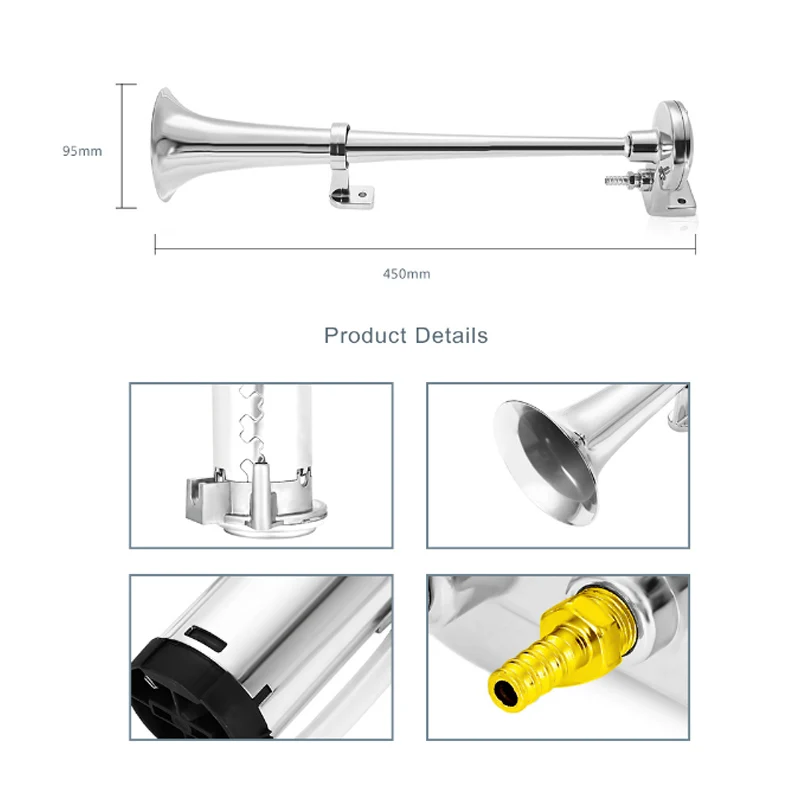 95mm

450mm

Product Details