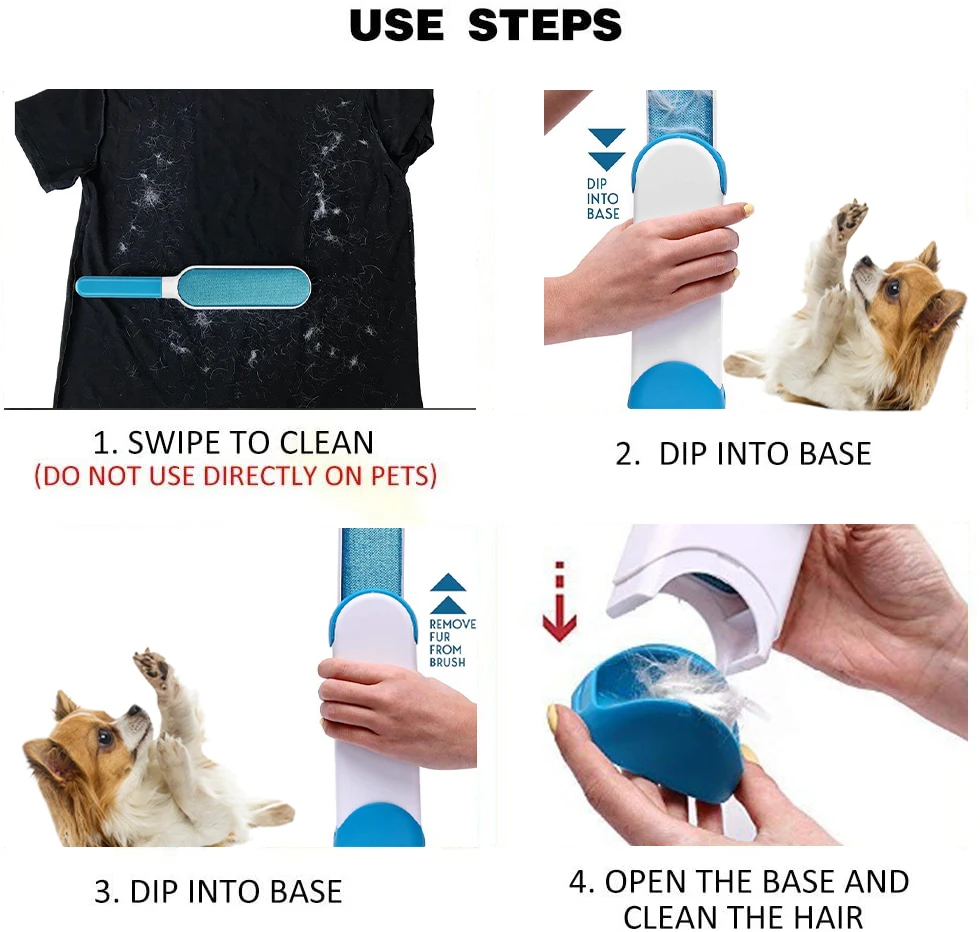 USE STEPS

1. SWIPE TO CLEAN
(DO NOT USE DIRECTLY ON PETS)

DIP INTO BASE

2. DIP INTO BASE

REMOVE FUR FROM BRUSH

3. DIP INTO BASE

4. OPEN THE BASE AND CLEAN THE HAIR