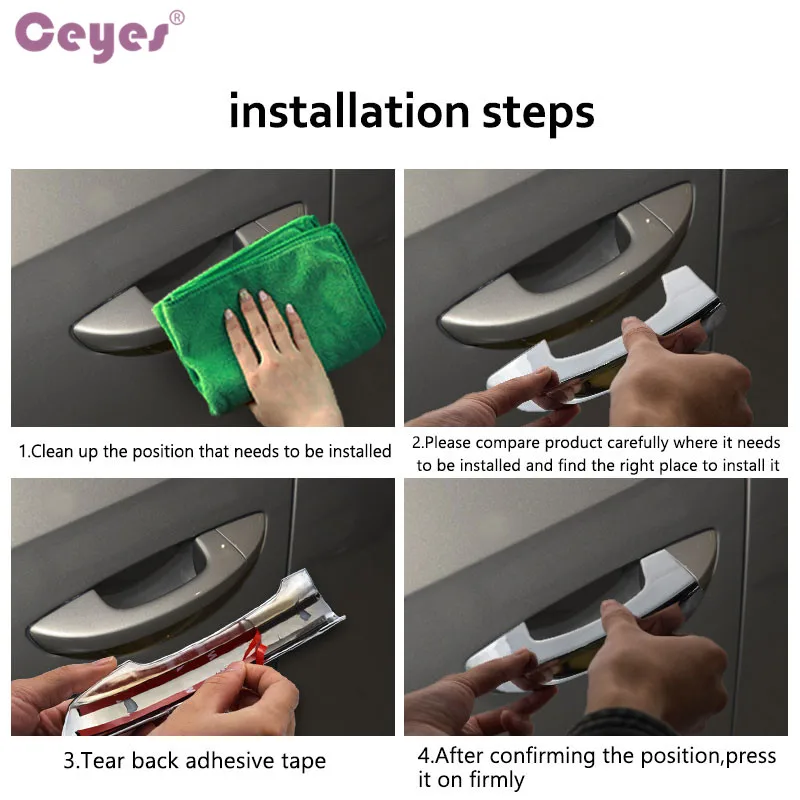 Ceyes®

installation steps

1.Clean up the position that needs to be installed

2.Please compare product carefully where it needs to be installed and find the right place to install it

3.Tear back adhesive tape

4.After confirming the position,press it on firmly