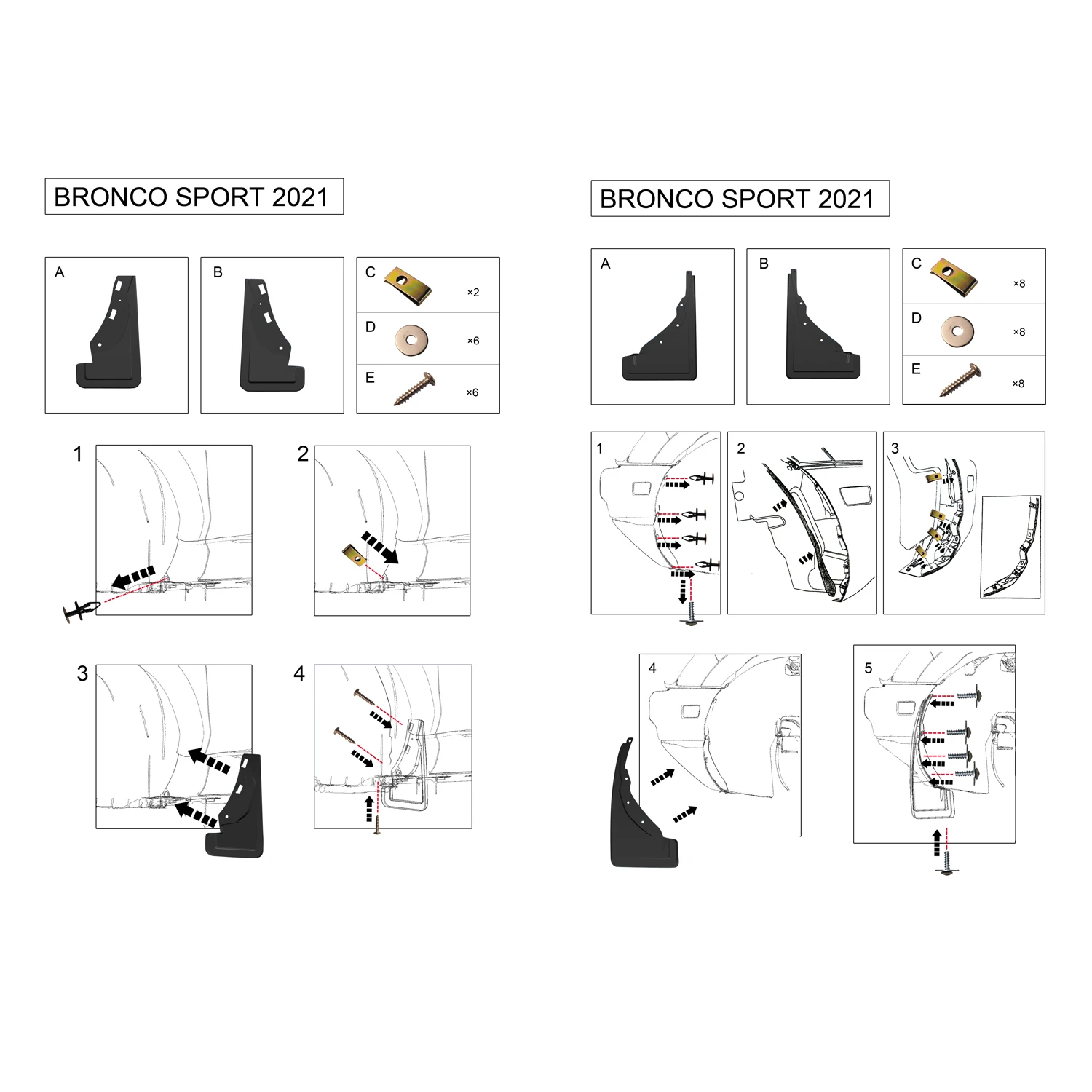 BRONCO SPORT 2021

A

B

C ×2

D ×6

E ×6

1

2

3

4

BRONCO SPORT 2021

A

B

C ×8

D ×8

E ×8

1

2

3

4

5