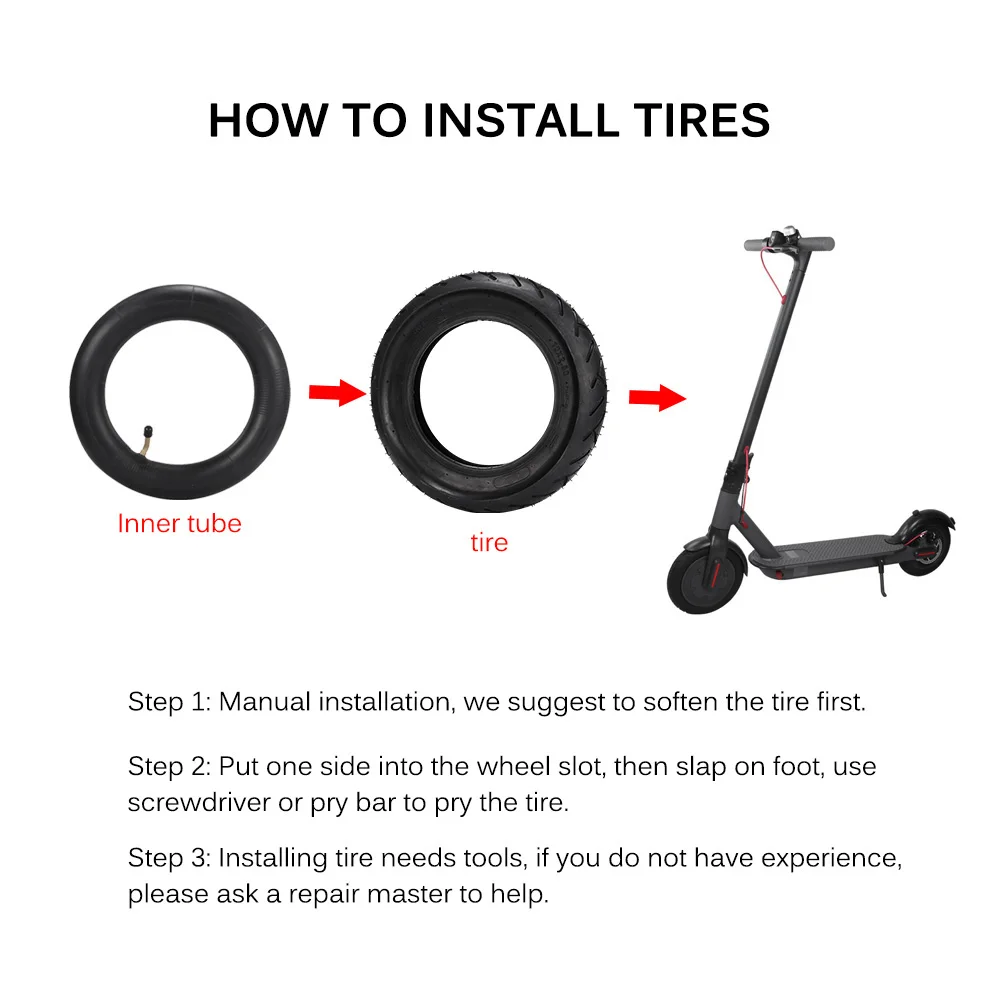 HOW TO INSTALL TIRES

Inner tube

tire

Step 1: Manual installation, we suggest to soften the tire first.

Step 2: Put one side into the wheel slot, then slap on foot, use screwdriver or pry bar to pry the tire.

Step 3: Installing tire needs tools, if you do not have experience, please ask a repair master to help.