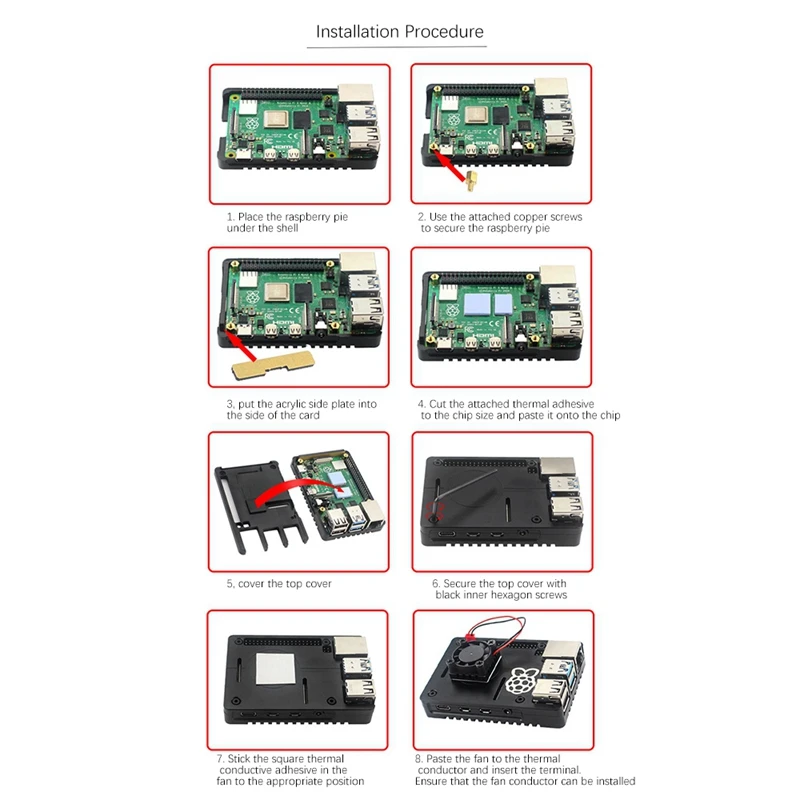 Installation Procedure

1. Place the raspberry pie under the shell

2. Use the attached copper screws to secure the raspberry pie

3, put the acrylic side plate into the side of the card

4. Cut the attached thermal adhesive to the chip size and paste it onto the chip

5, cover the top cover

6. Secure the top cover with black inner hexagon screws

7. Stick the square thermal conductive adhesive in the fan to the appropriate position

8. Paste the fan to the thermal conductor and insert the terminal. Ensure that the fan conductor can be installed