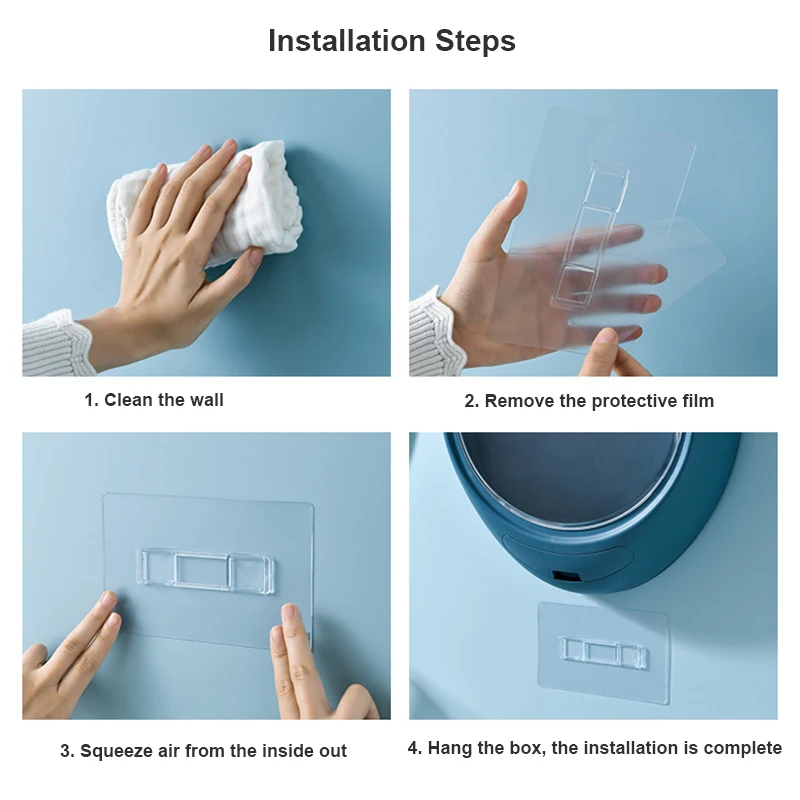 Installation Steps

1. Clean the wall

2. Remove the protective film

3. Squeeze air from the inside out

4. Hang the box, the installation is complete