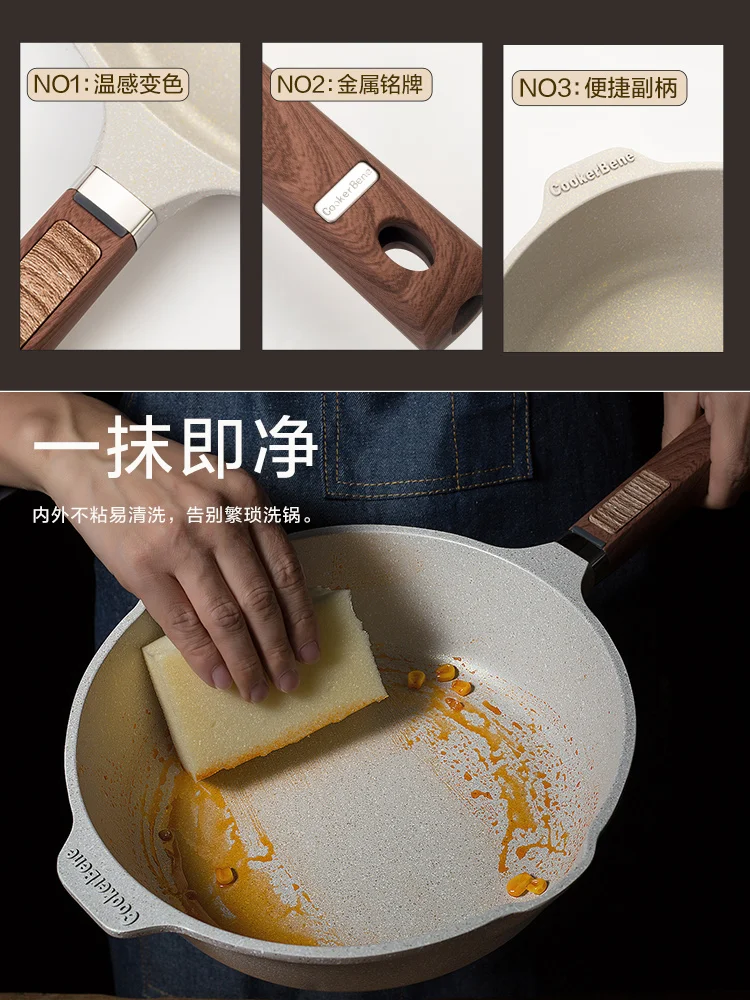 NO1:温感变色

NO2:金属铭牌

CookerBene

NO3:便捷副柄

CookerBene

一抹即净

内外不粘易清洗，告别繁琐洗锅。

CookerBene