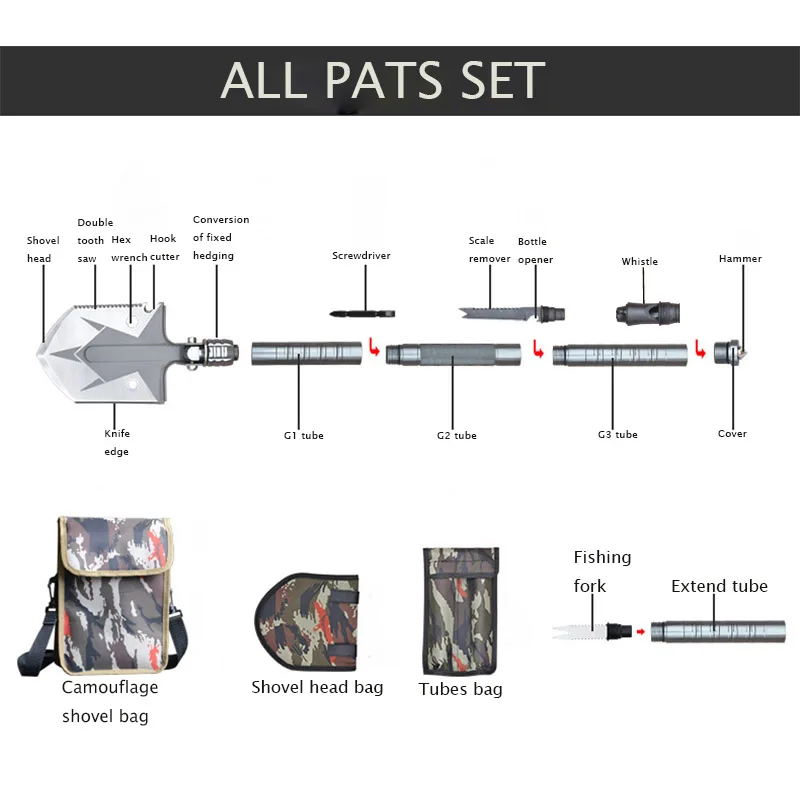 ALL PATS SET

Shovel head

Double tooth saw

Hex wrench

Hook cutter

Conversion of fixed hedging

Screwdriver

Scale remover

Bottle opener

Whistle

Hammer

Knife edge

G1 tube

G2 tube

G3 tube

Cover

Camouflage shovel bag

Shovel head bag

Tubes bag

Fishing fork

Extend tube