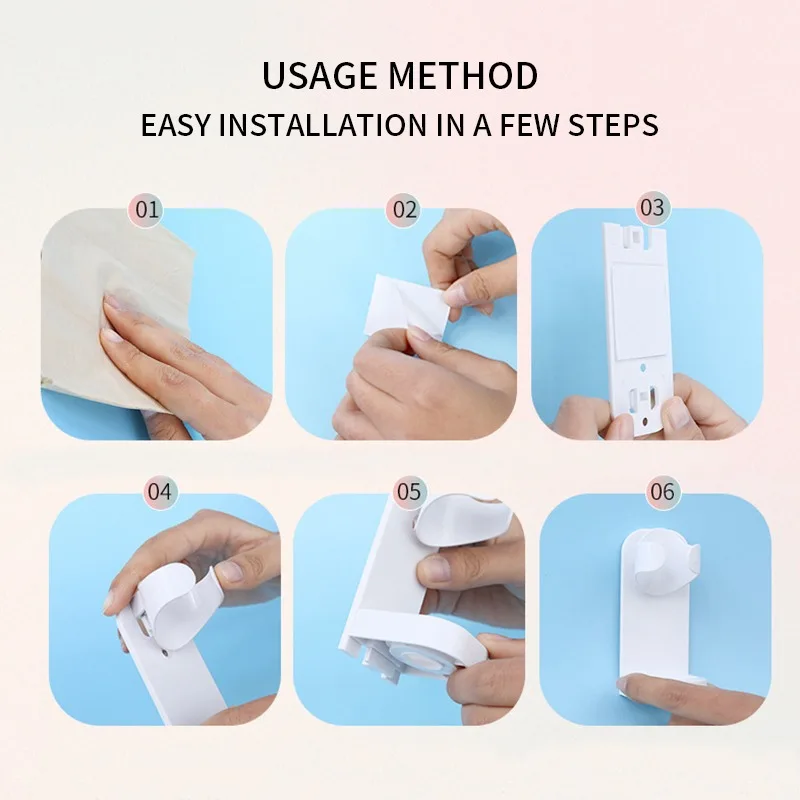 USAGE METHOD
EASY INSTALLATION IN A FEW STEPS

01

02

03

04

05

06