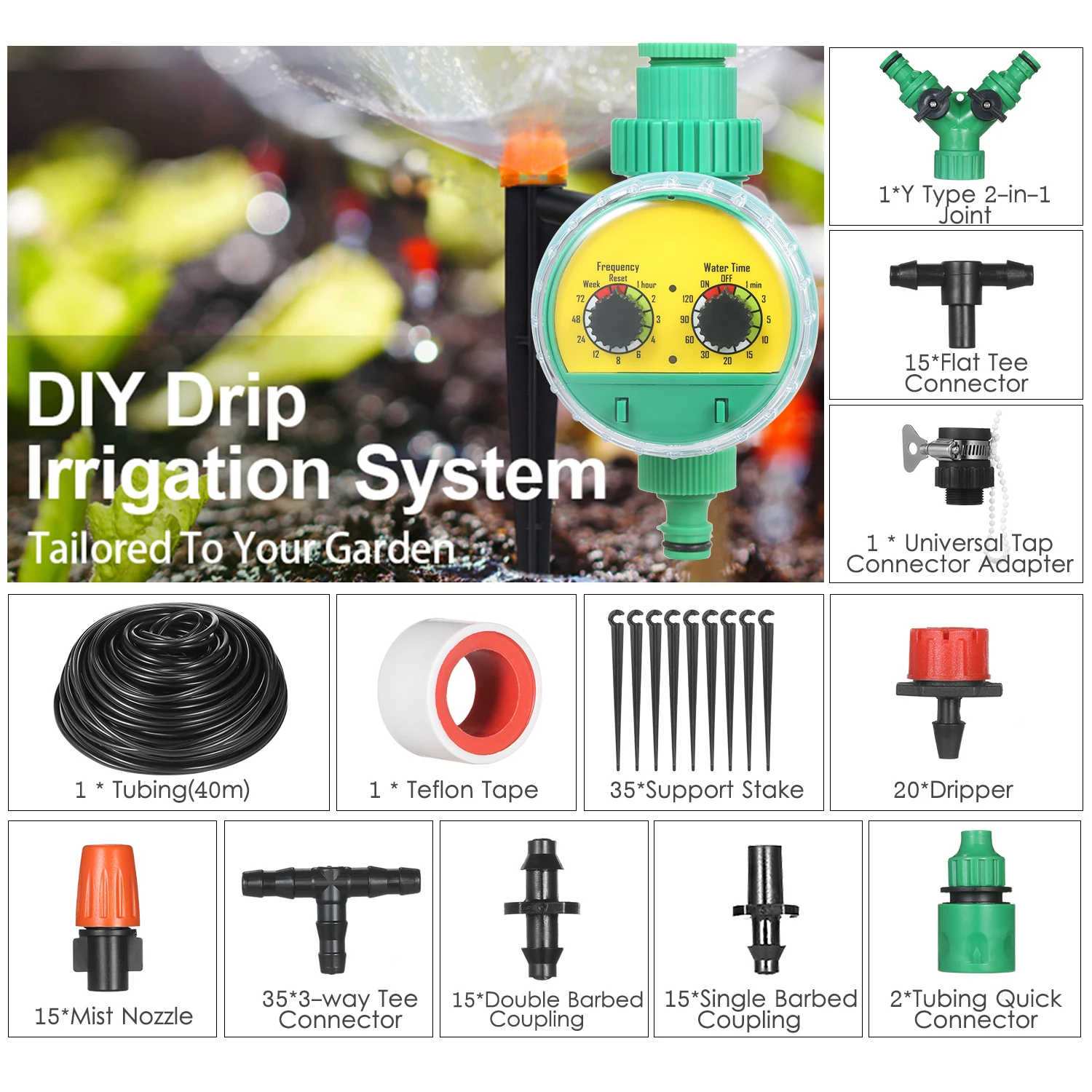 DIY Drip
Irrigation System
Tailored To Your Garden

Frequency
Reset
Week
1 hour
72
2
48
3
24
4
12
8
6

Water Time
ON
OFF
1 min
120
3
90
5
60
10
30
20
15

1*Y Type 2-in-1 Joint

15*Flat Tee Connector

1 * Universal Tap Connector Adapter

1 * Tubing(40m)

1 * Teflon Tape

35*Support Stake

20*Dripper

15*Mist Nozzle

35*3-way Tee Connector

15*Double Barbed Coupling

15*Single Barbed Coupling

2*Tubing Quick Connector