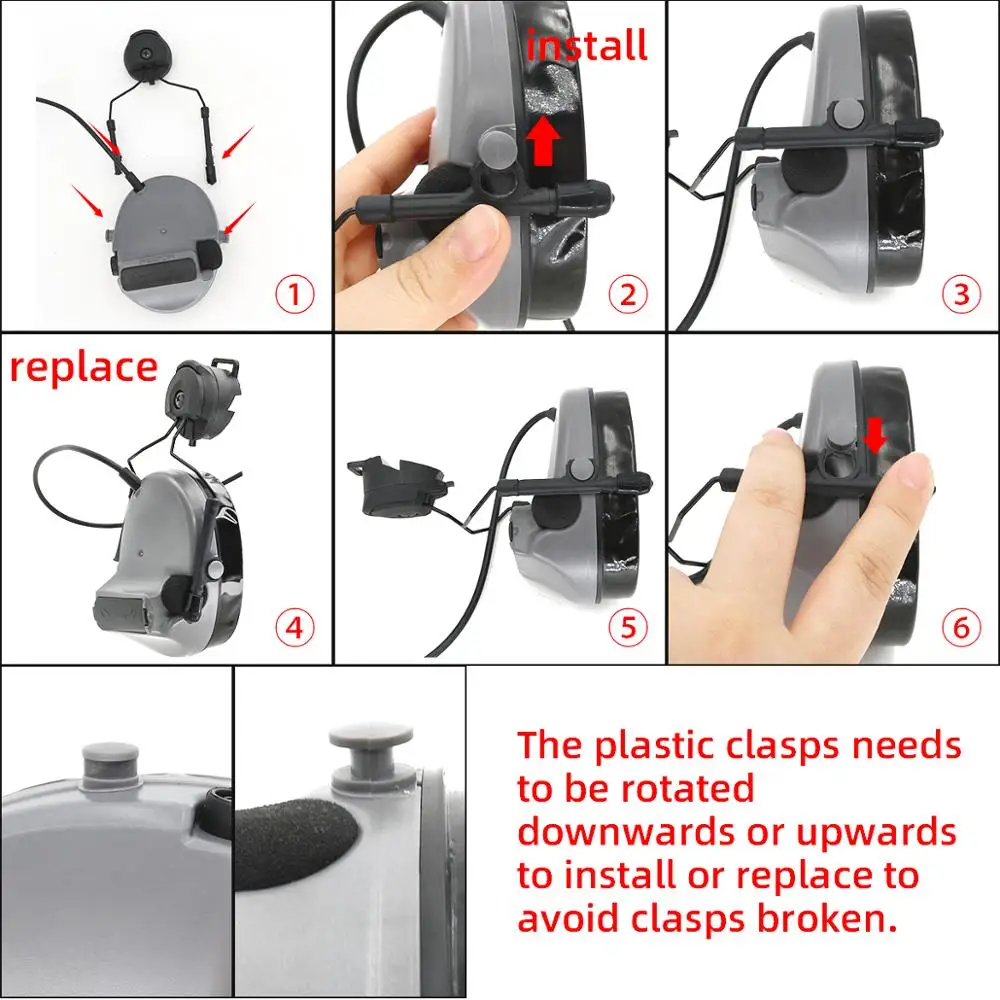 ①

install

②

③

replace

④

⑤

⑥

The plastic clasps needs to be rotated downwards or upwards to install or replace to avoid clasps broken.