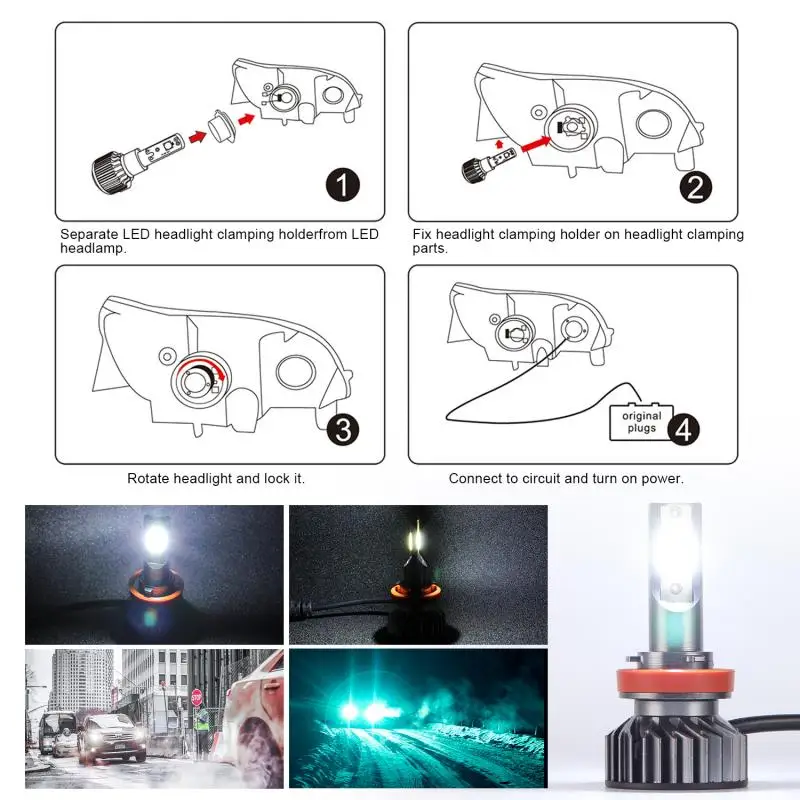 1

Separate LED headlight clamping holderfrom LED headlamp.

2

Fix headlight clamping holder on headlight clamping parts.

3

Rotate headlight and lock it.

original plugs

4

Connect to circuit and turn on power.

STOP