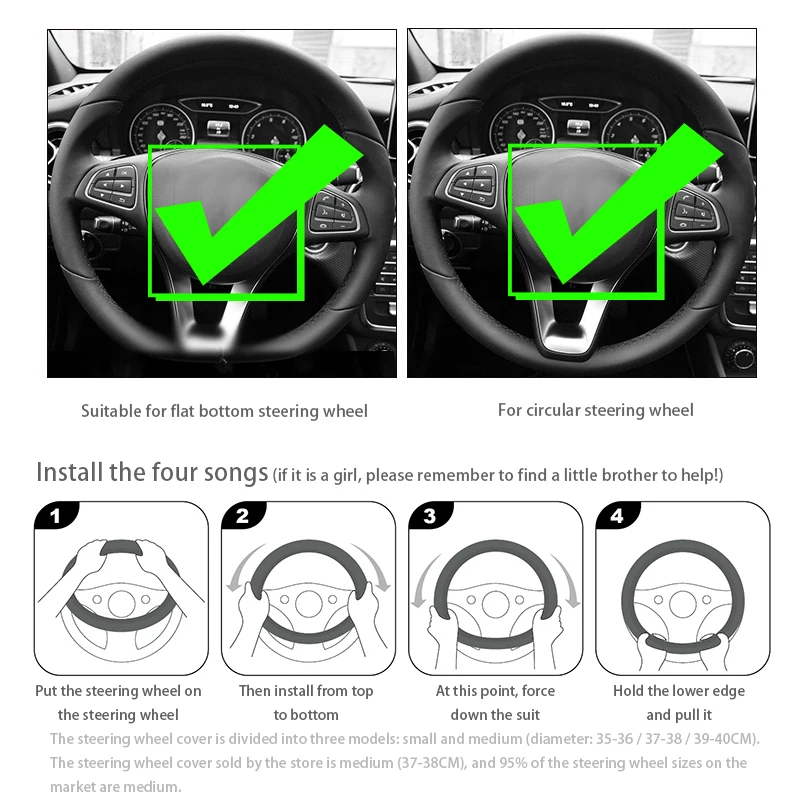 Suitable for flat bottom steering wheel

For circular steering wheel

Install the four songs (if it is a girl, please remember to find a little brother to help!)

1

Put the steering wheel on the steering wheel

2

Then install from top to bottom

3

At this point, force down the suit

4

Hold the lower edge and pull it

The steering wheel cover is divided into three models: small and medium (diameter: 35-36 / 37-38 / 39-40CM). The steering wheel cover sold by the store is medium (37-38CM), and 95% of the steering wheel sizes on the market are medium.