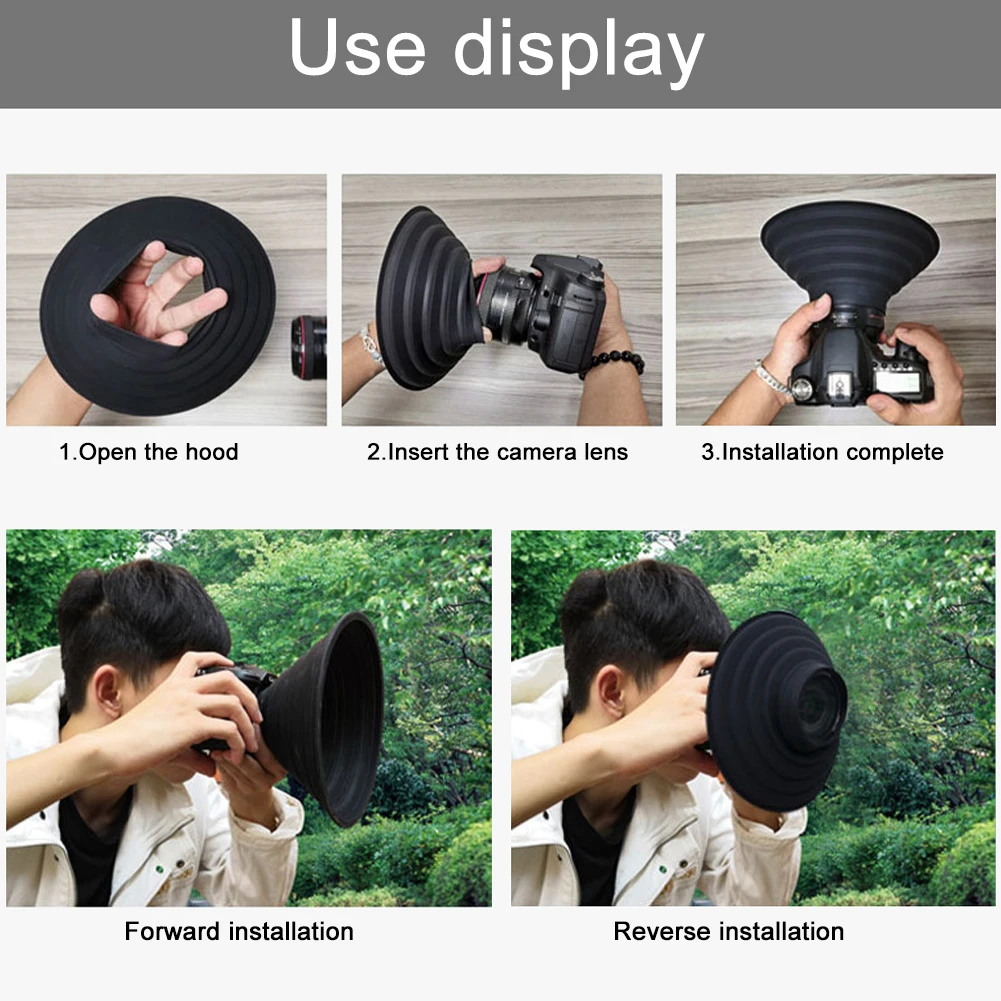 Use display

1.Open the hood

2.Insert the camera lens

3.Installation complete

Forward installation

Reverse installation