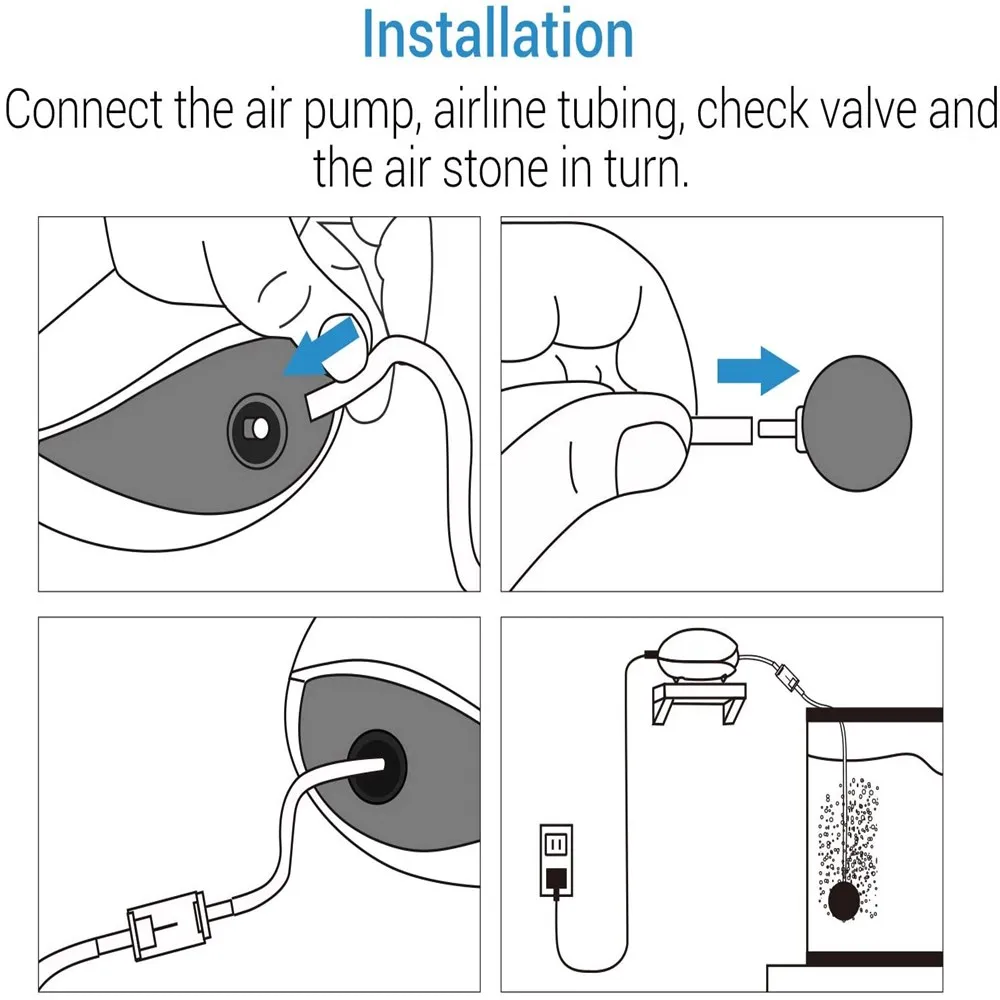 Installation

Connect the air pump, airline tubing, check valve and the air stone in turn.