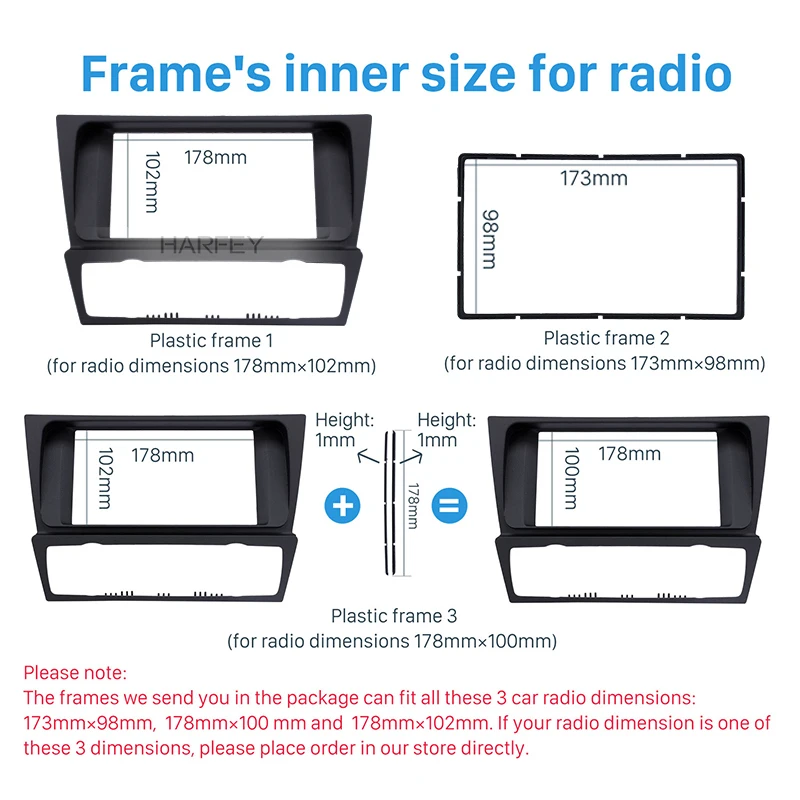 Frame's inner size for radio

178mm
102mm
HARFEY

Plastic frame 1
(for radio dimensions 178mm×102mm)

173mm
98mm

Plastic frame 2
(for radio dimensions 173mm×98mm)

178mm
102mm

Height: 1mm
Height: 1mm
178mm

178mm
100mm

Plastic frame 3
(for radio dimensions 178mm×100mm)

Please note:
The frames we send you in the package can fit all these 3 car radio dimensions: 173mm×98mm, 178mm×100 mm and 178mm×102mm. If your radio dimension is one of these 3 dimensions, please place order in our store directly.