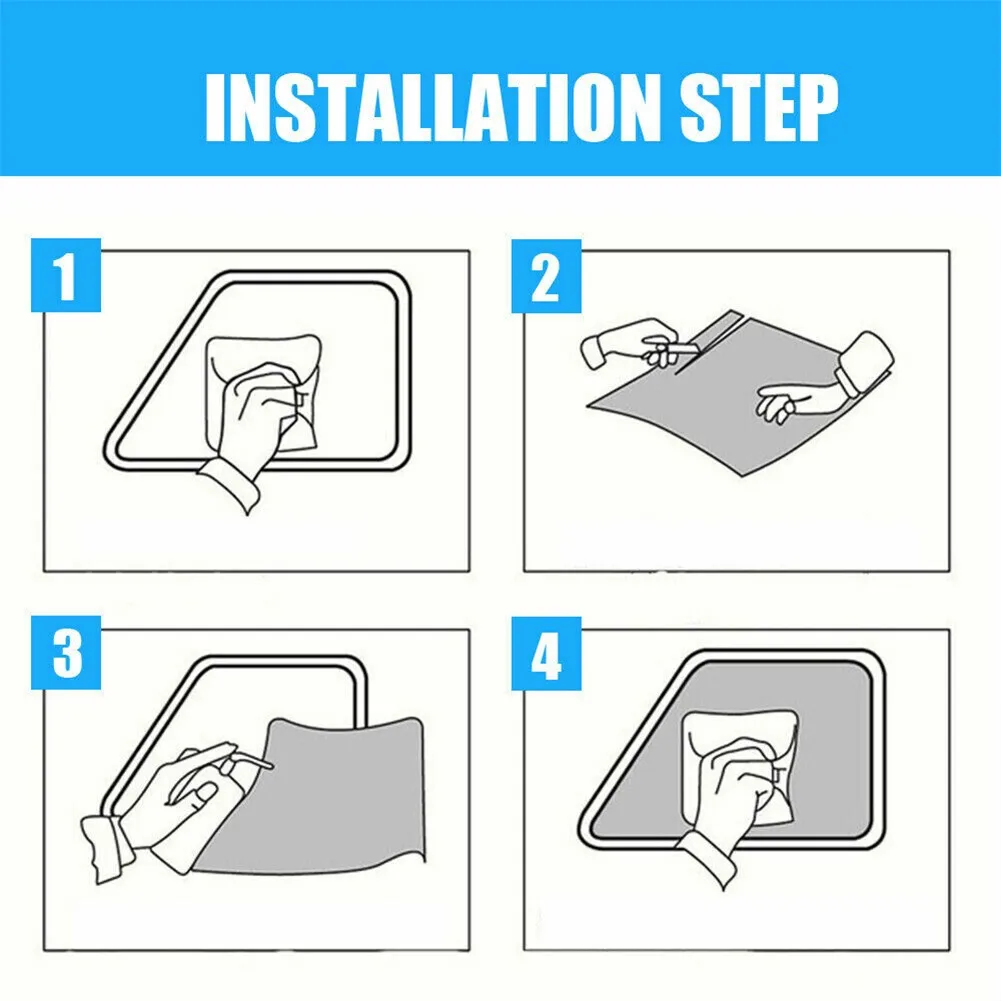 INSTALLATION STEP

1

2

3

4