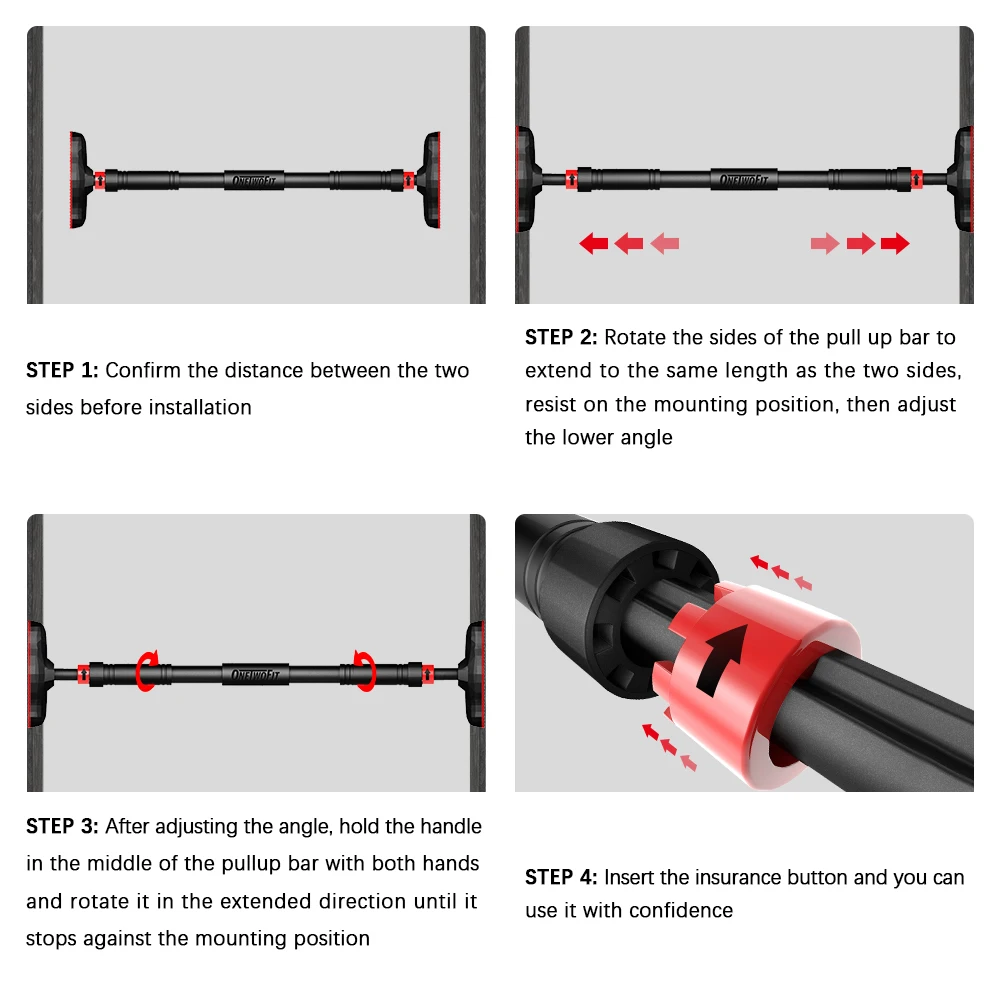 ONETWOFIT

STEP 1: Confirm the distance between the two sides before installation

ONETWOFIT

STEP 2: Rotate the sides of the pull up bar to extend to the same length as the two sides, resist on the mounting position, then adjust the lower angle

ONETWOFIT

STEP 3: After adjusting the angle, hold the handle in the middle of the pullup bar with both hands and rotate it in the extended direction until it stops against the mounting position

STEP 4: Insert the insurance button and you can use it with confidence