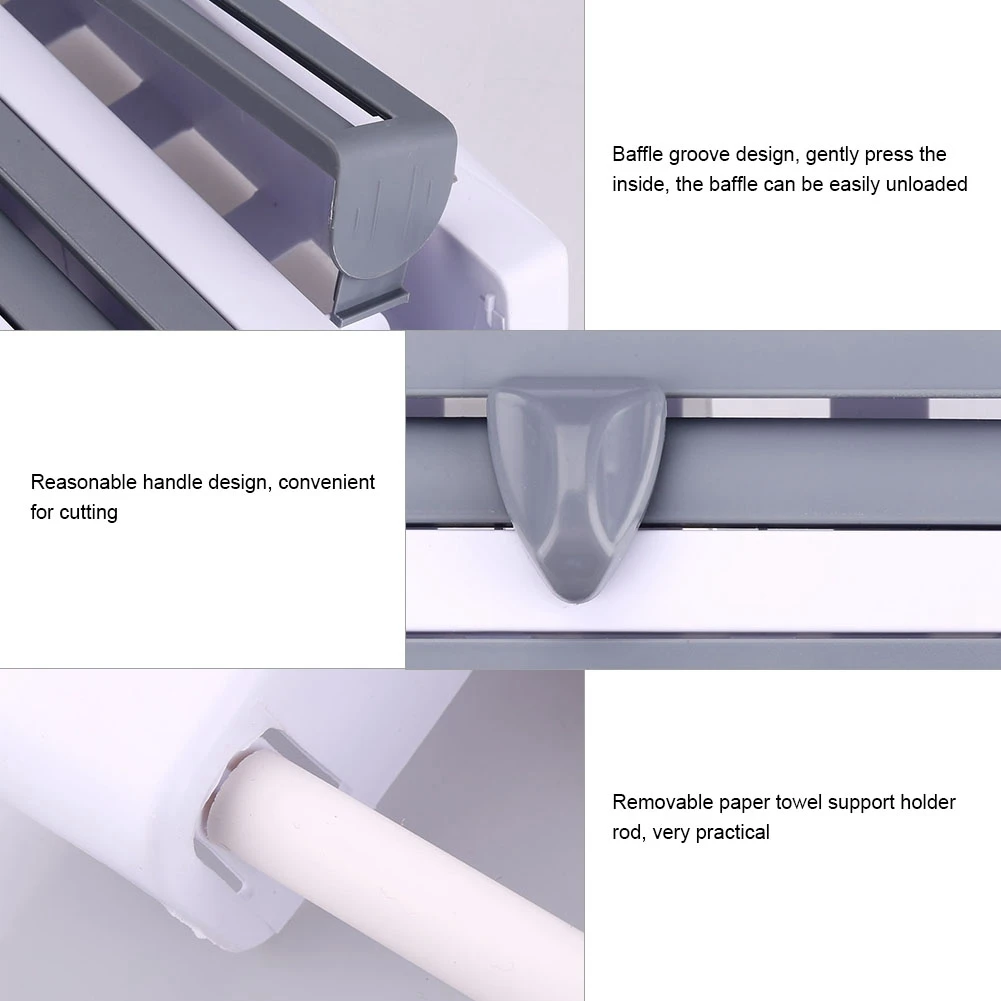 Baffle groove design, gently press the inside, the baffle can be easily unloaded

Reasonable handle design, convenient for cutting

Removable paper towel support holder rod, very practical