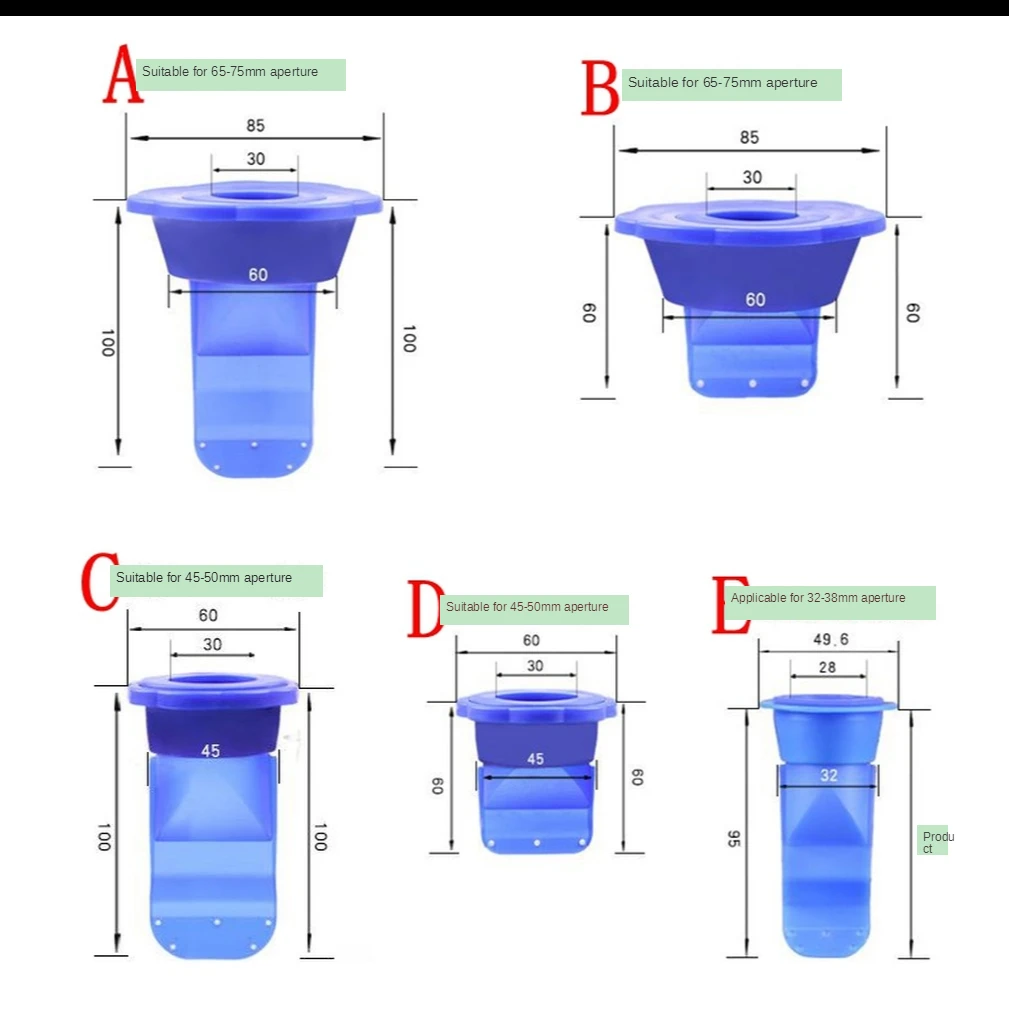 A
Suitable for 65-75mm aperture
85
30
60
100
100

B
Suitable for 65-75mm aperture
85
30
60
60
60

C
Suitable for 45-50mm aperture
60
30
45
100
100

D
Suitable for 45-50mm aperture
60
30
45
60
60

E
Applicable for 32-38mm aperture
49.6
28
32
95
Product