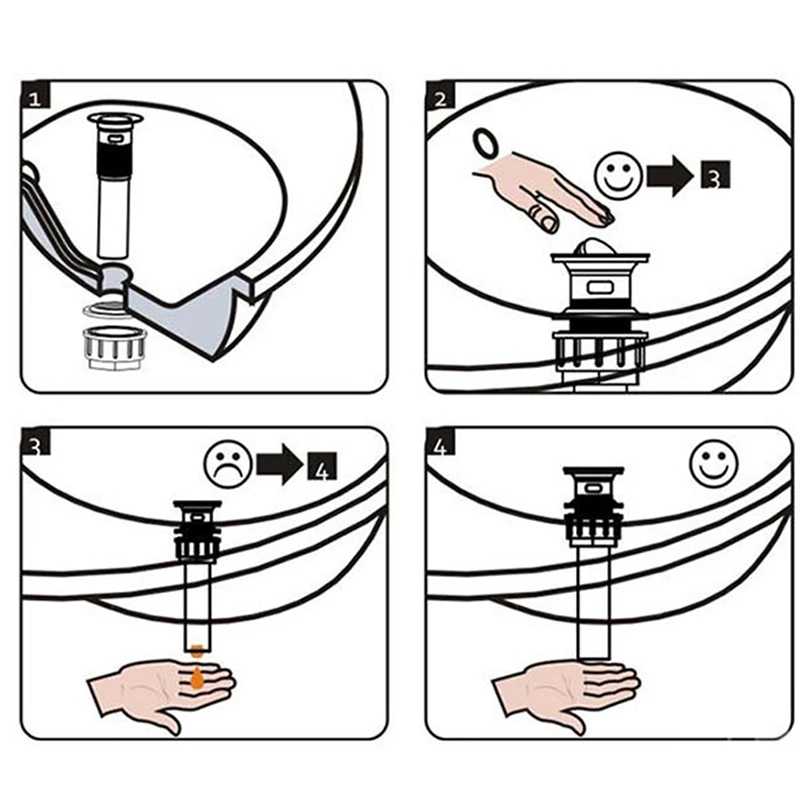 1

2

3

3

4

4