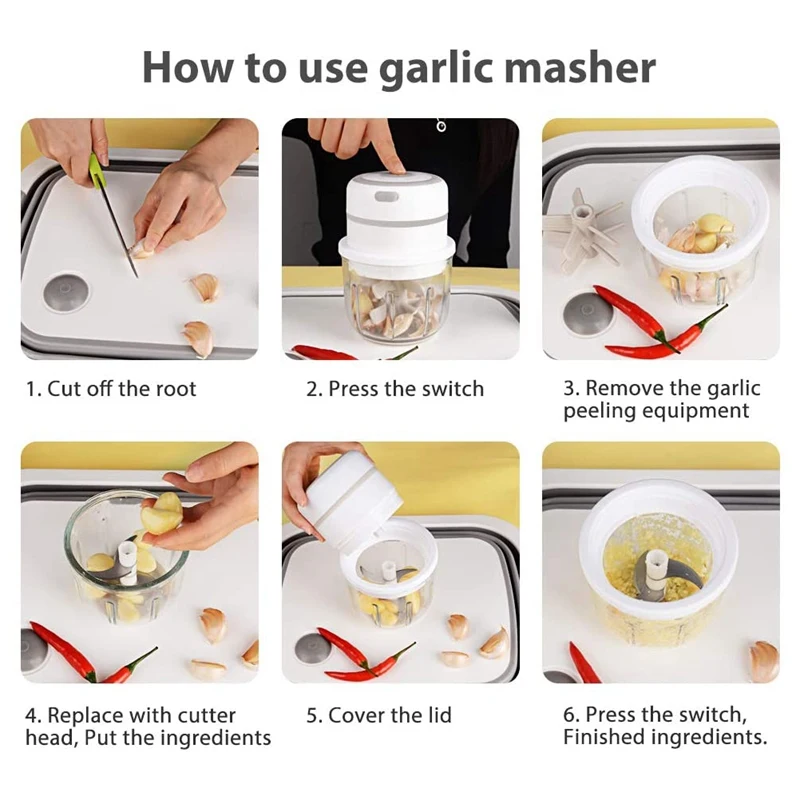 How to use garlic masher

1. Cut off the root

2. Press the switch

3. Remove the garlic peeling equipment

4. Replace with cutter head, Put the ingredients

5. Cover the lid

6. Press the switch, Finished ingredients.