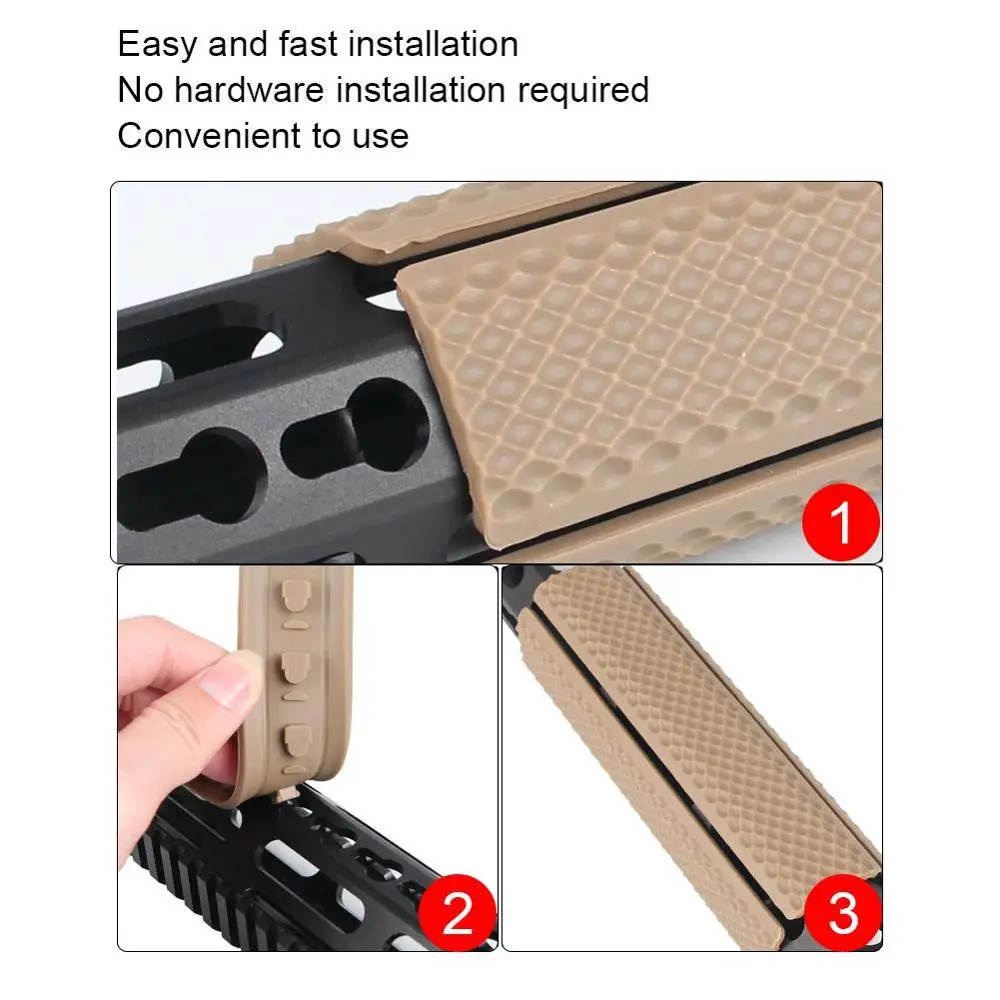 Easy and fast installation
No hardware installation required
Convenient to use

1

2

3