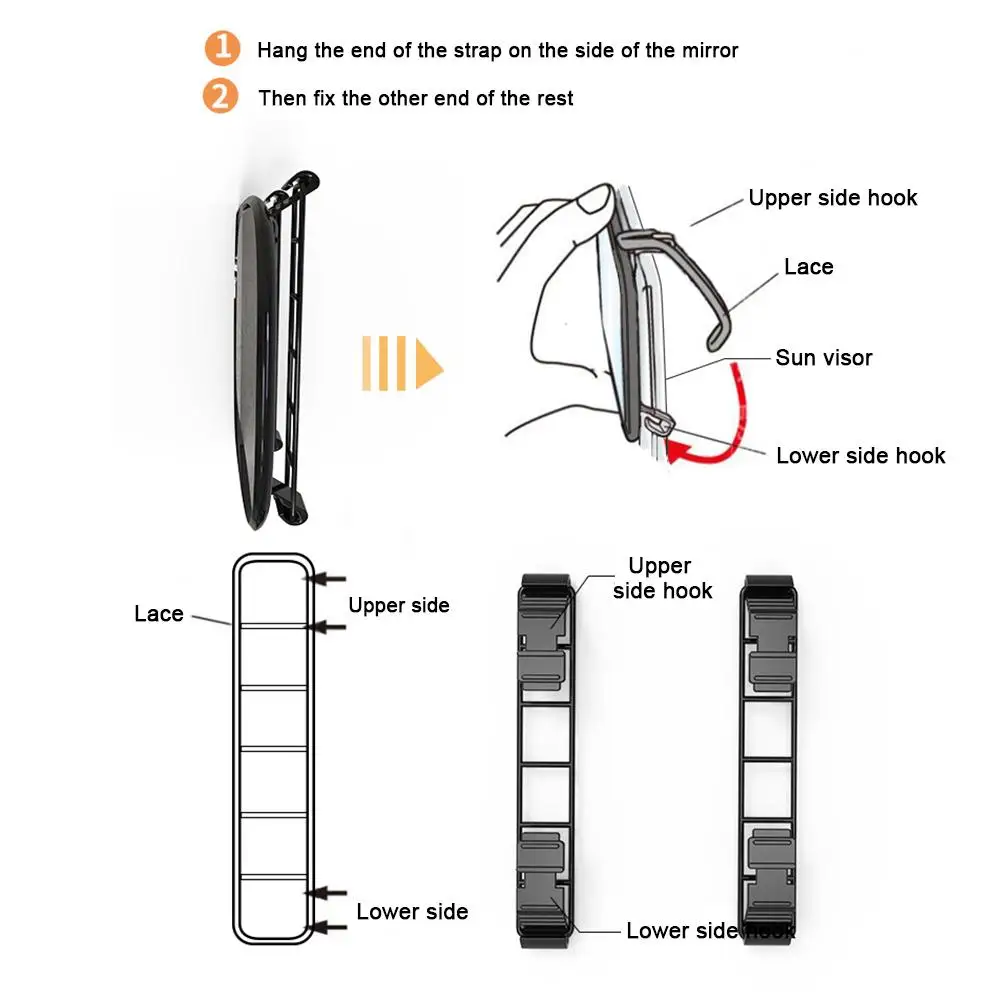 1 Hang the end of the strap on the side of the mirror

2 Then fix the other end of the rest

Upper side hook

Lace

Sun visor

Lower side hook

Lace

Upper side

Lower side

Upper side hook

Lower side hook