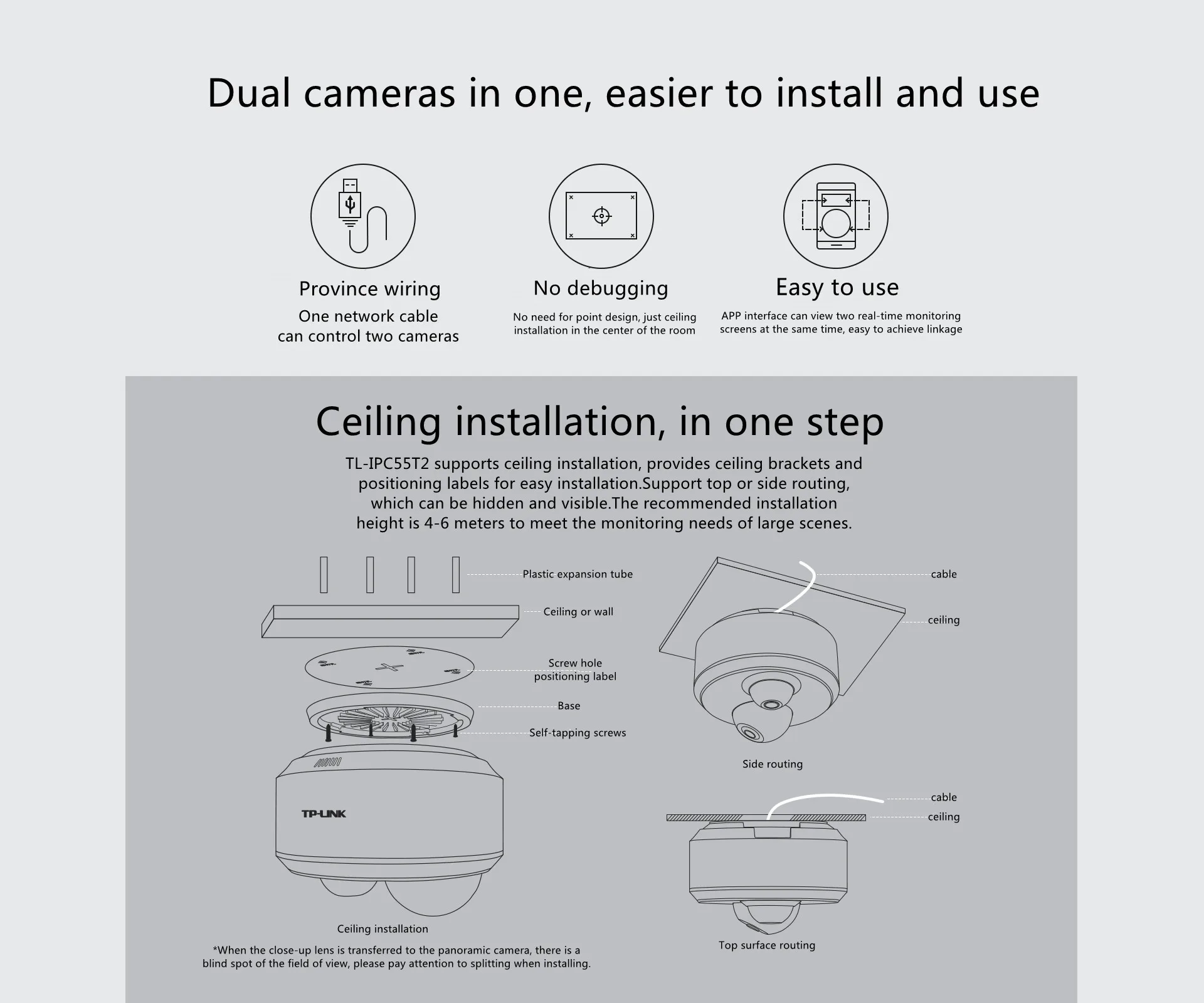 Dual cameras in one, easier to install and use

Province wiring
One network cable can control two cameras

No debugging
No need for point design, just ceiling installation in the center of the room

Easy to use
APP interface can view two real-time monitoring screens at the same time, easy to achieve linkage

Ceiling installation, in one step
TL-IPC55T2 supports ceiling installation, provides ceiling brackets and positioning labels for easy installation.Support top or side routing, which can be hidden and visible.The recommended installation height is 4-6 meters to meet the monitoring needs of large scenes.

Plastic expansion tube
Ceiling or wall
Screw hole positioning label
Base
Self-tapping screws
TP-LINK
Ceiling installation
*When the close-up lens is transferred to the panoramic camera, there is a blind spot of the field of view, please pay attention to splitting when installing.

cable
ceiling
Side routing

cable
ceiling
Top surface routing