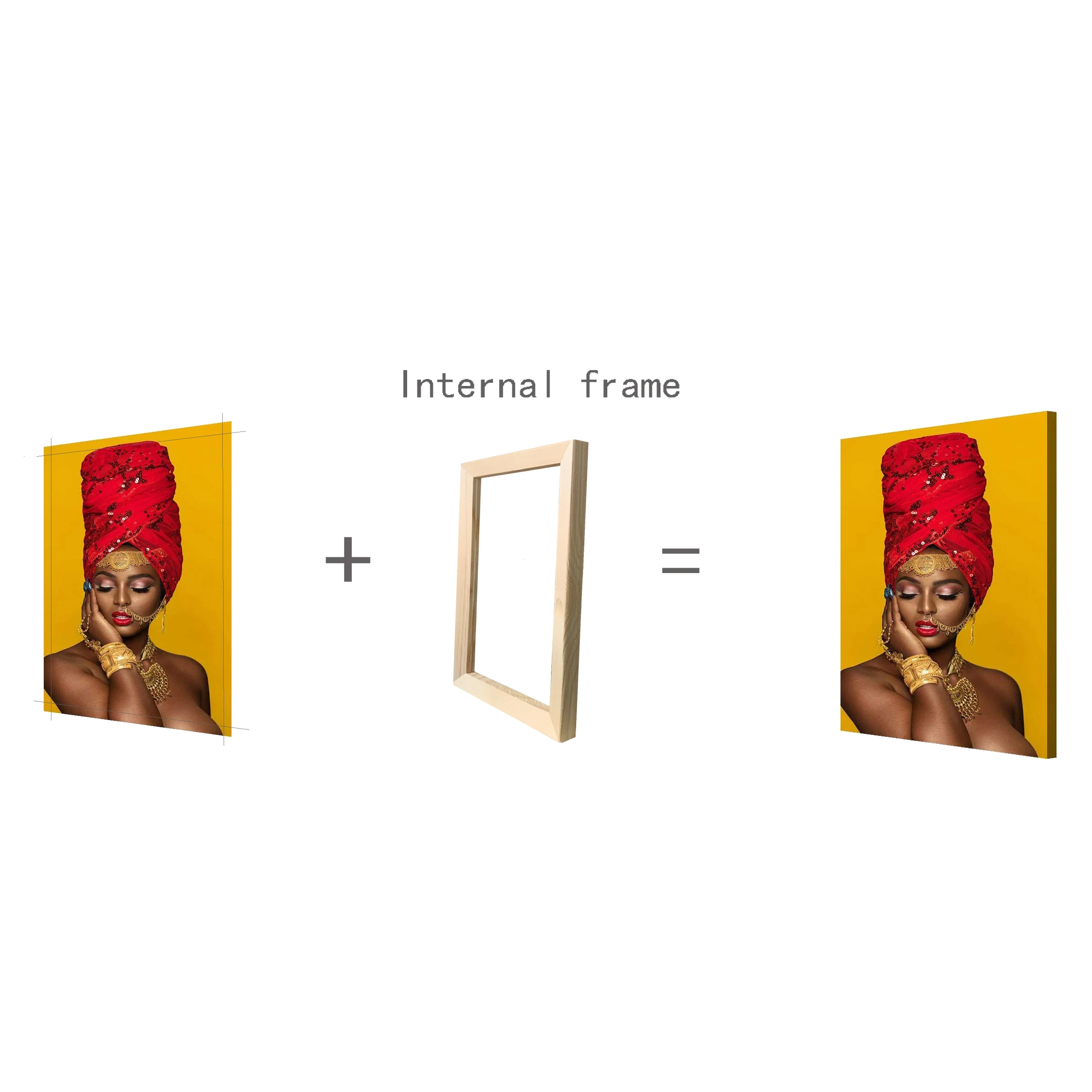 Internal frame

+

=