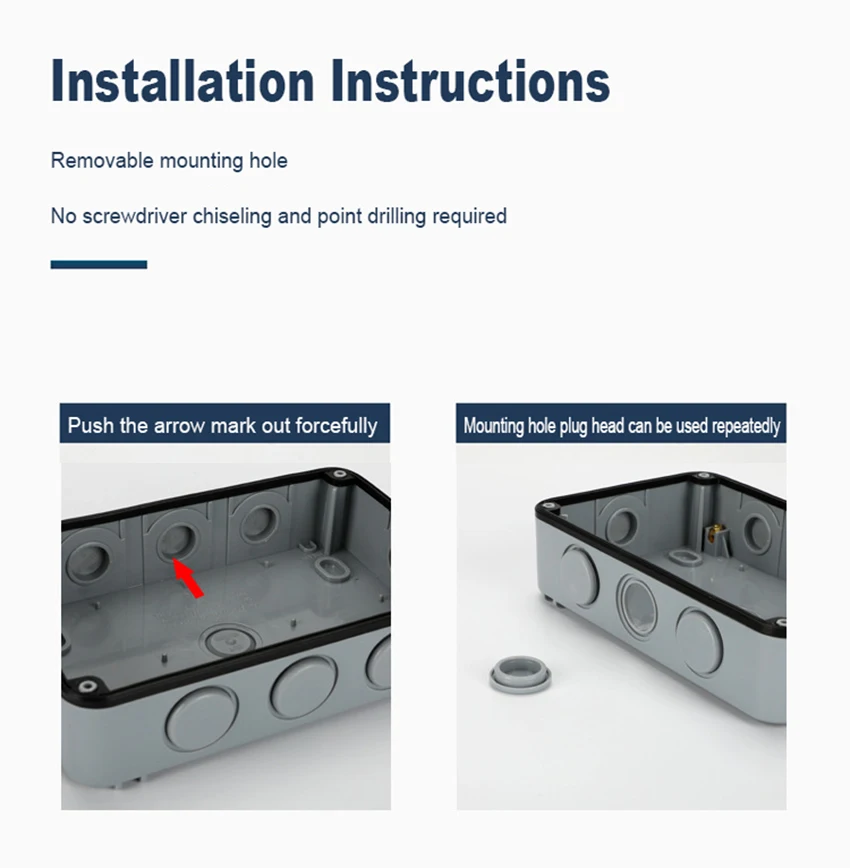 Installation Instructions

Removable mounting hole

No screwdriver chiseling and point drilling required

Push the arrow mark out forcefully

Mounting hole plug head can be used repeatedly