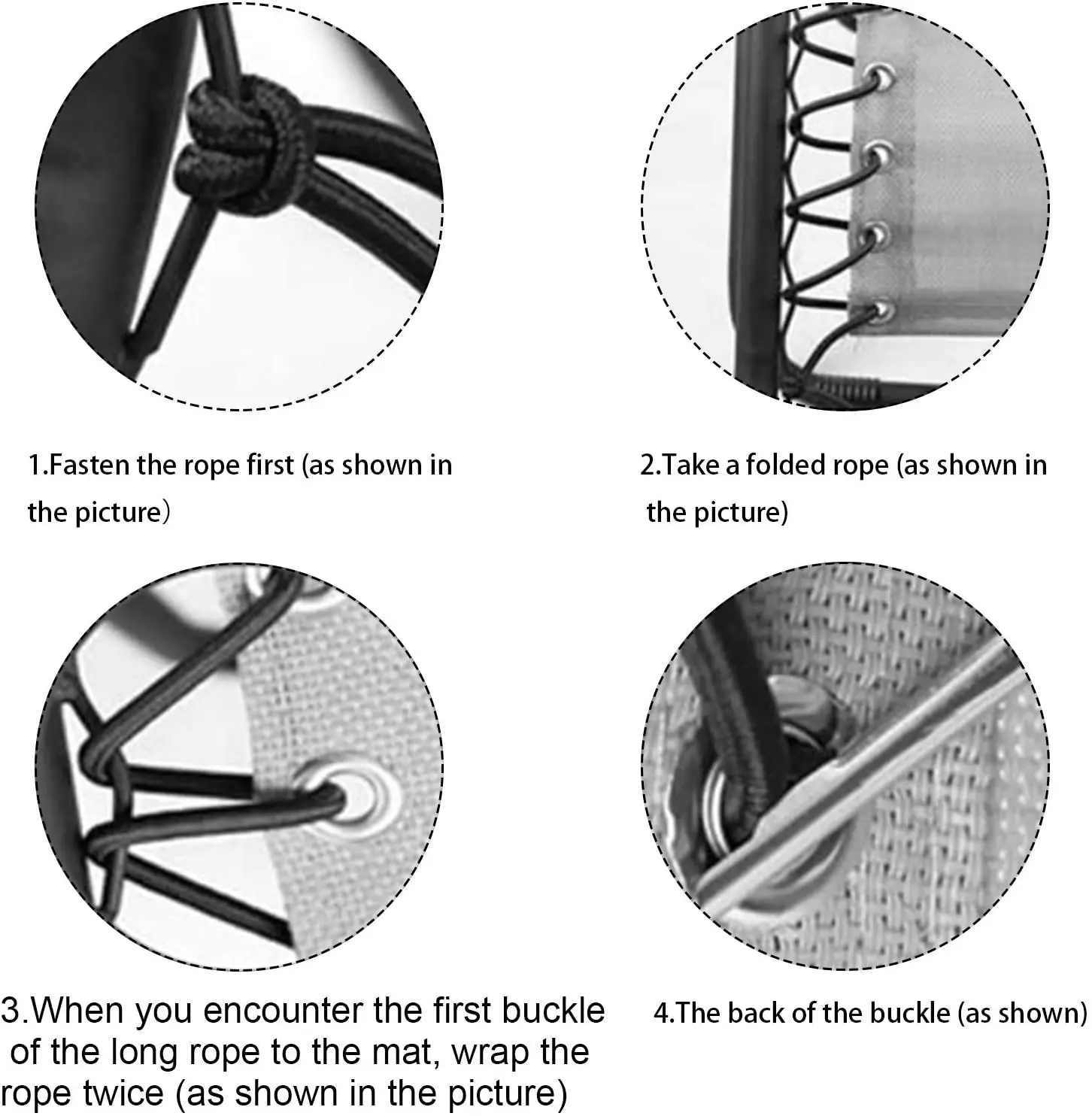 1.Fasten the rope first (as shown in the picture）

2.Take a folded rope (as shown in the picture)

3.When you encounter the first buckle of the long rope to the mat, wrap the rope twice (as shown in the picture)

4.The back of the buckle (as shown)