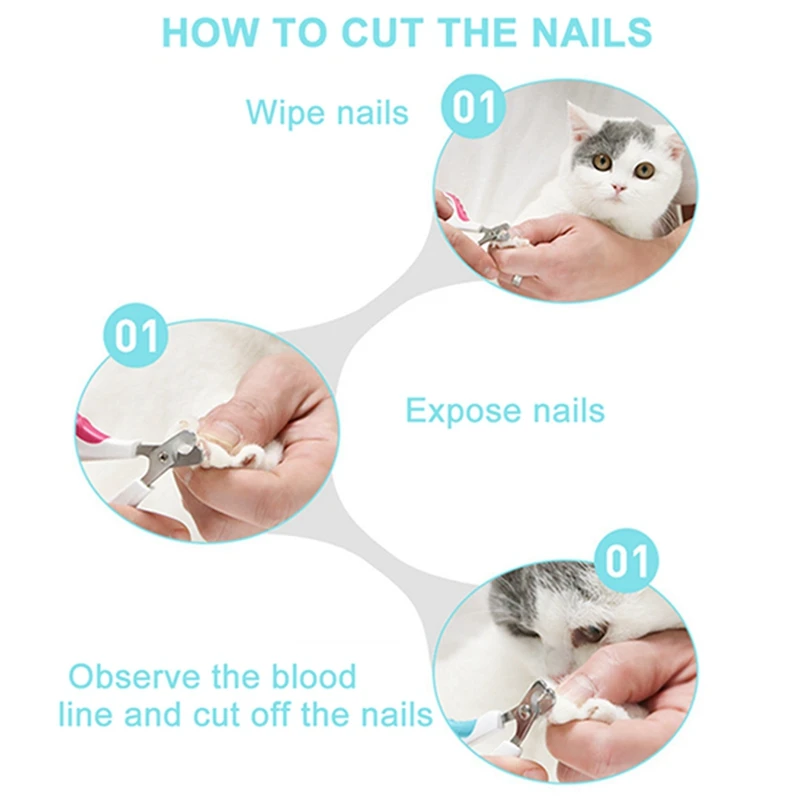 HOW TO CUT THE NAILS

Wipe nails

01

01

Expose nails

01

Observe the blood line and cut off the nails