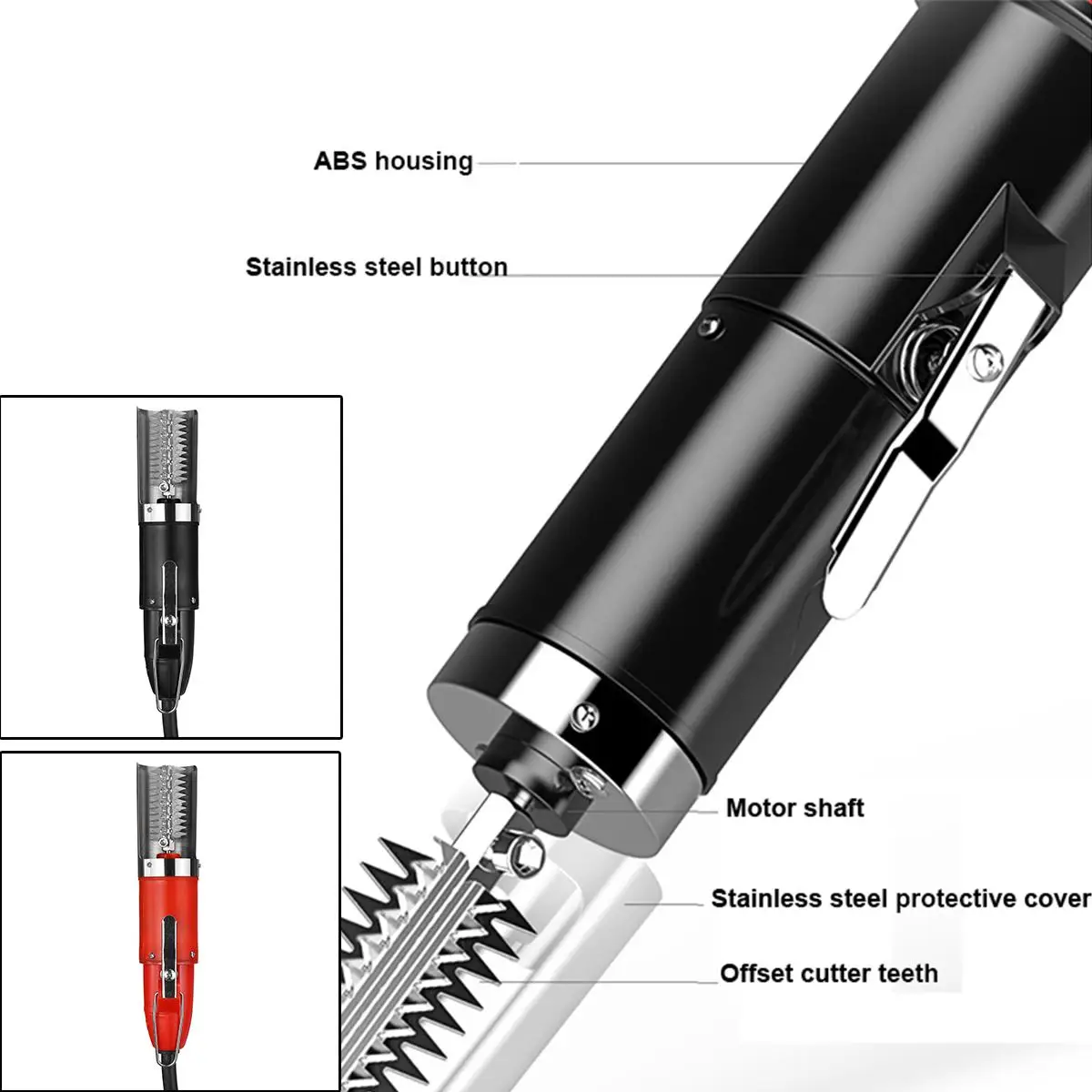 ABS housing

Stainless steel button

Motor shaft

Stainless steel protective cover

Offset cutter teeth