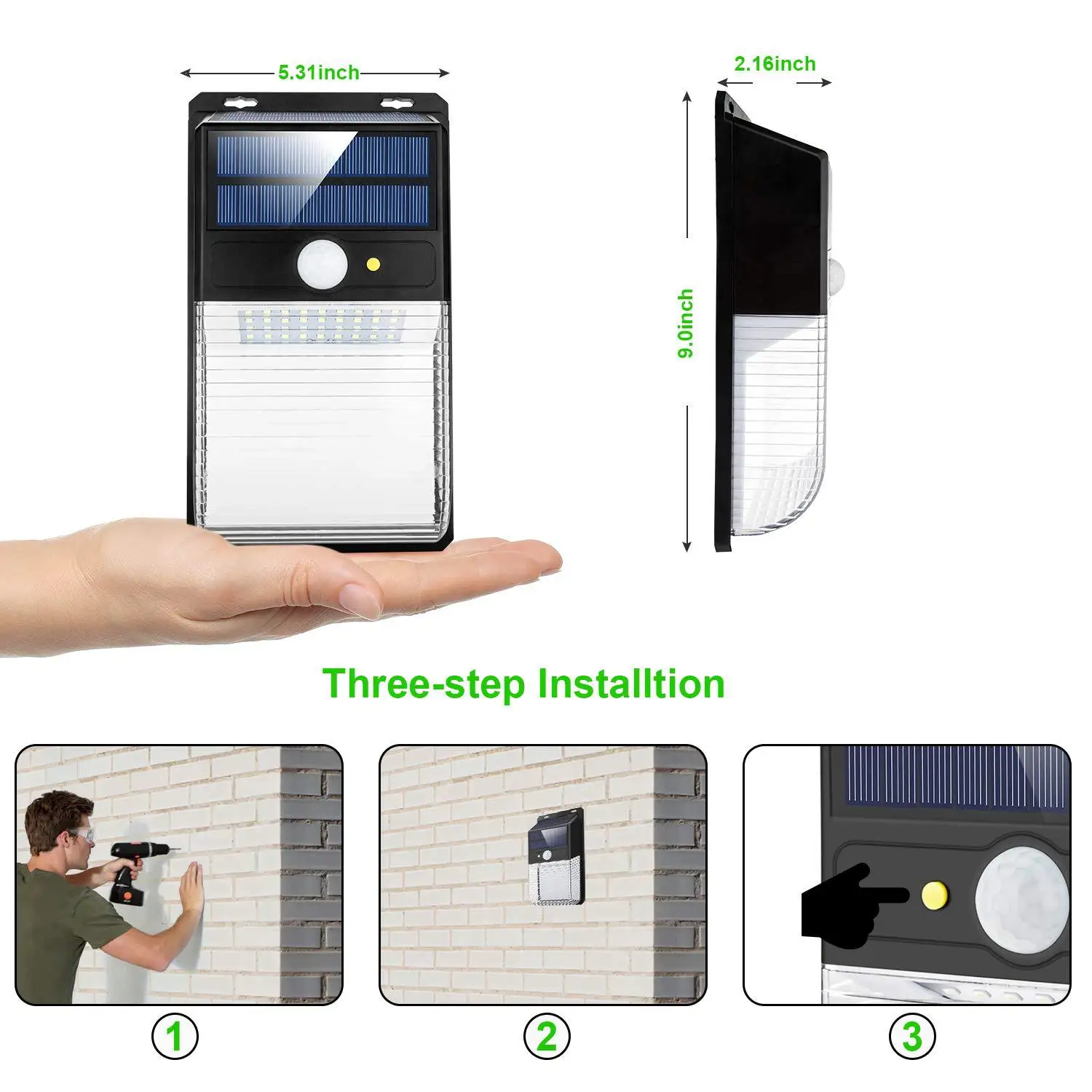 5.31inch

2.16inch

9.0inch

Three-step Installtion

1

2

3