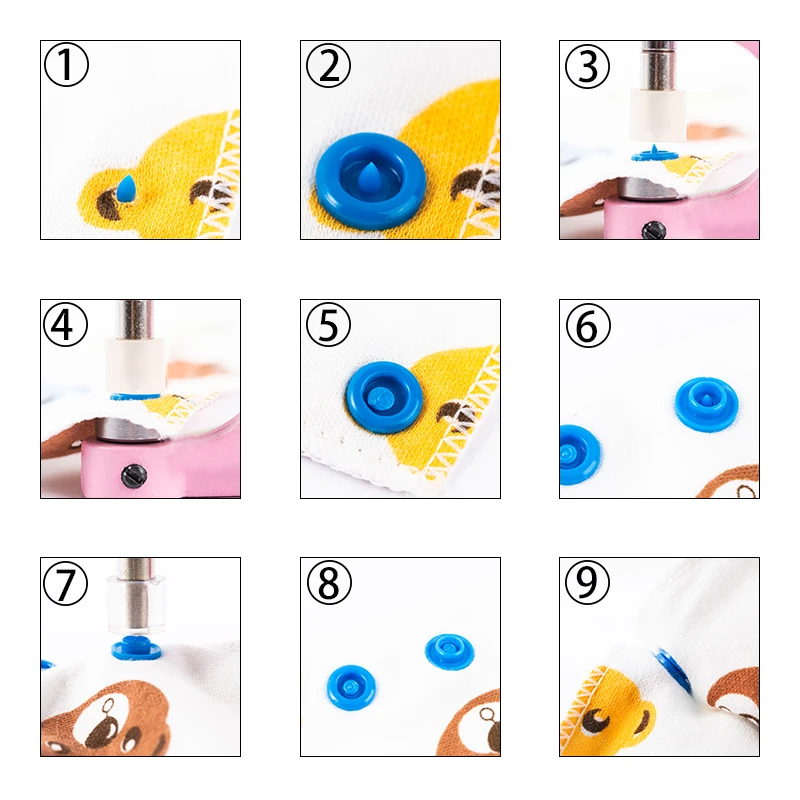 ①

②

③

④

⑤

⑥

⑦

⑧

⑨