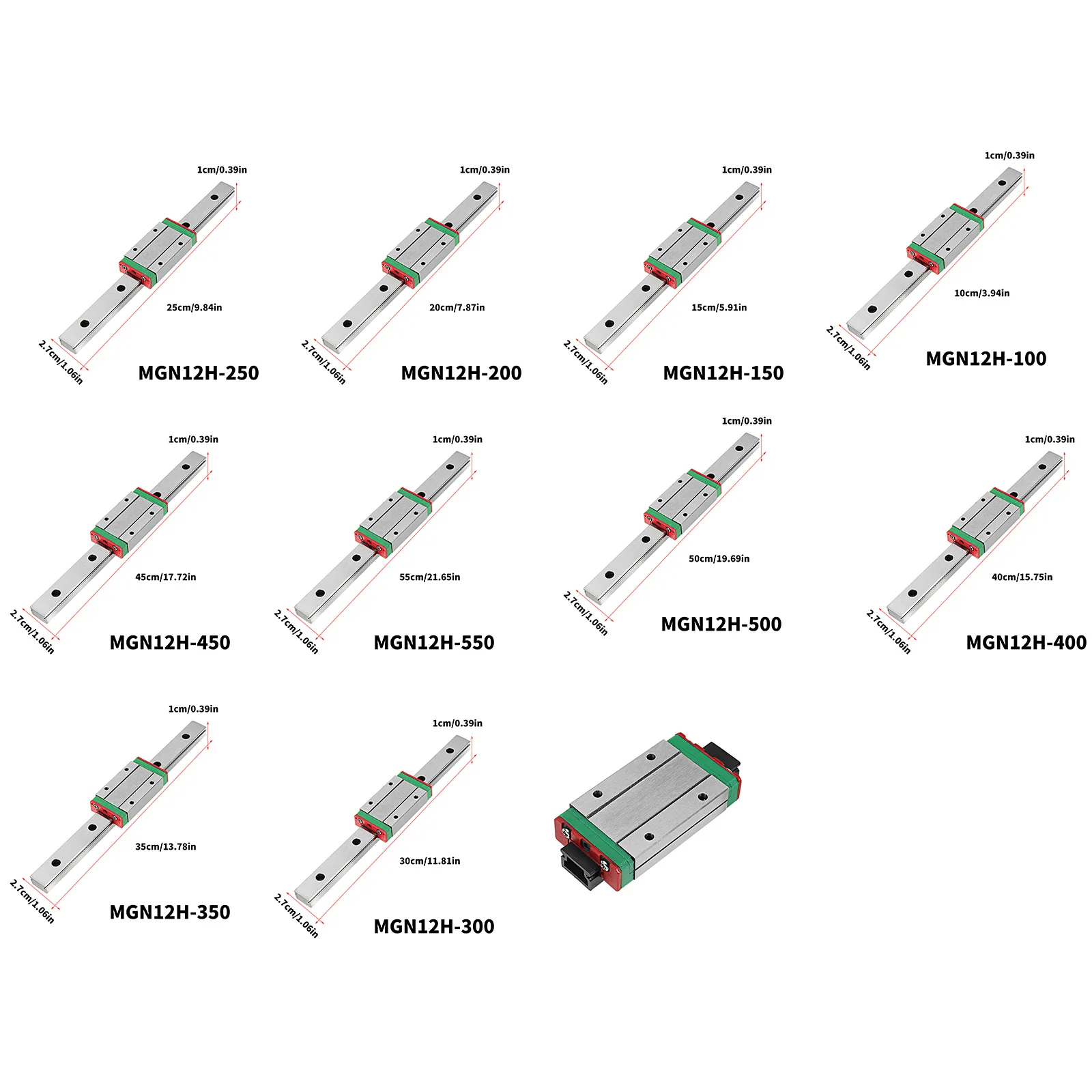 1cm/0.39in
25cm/9.84in
2.7cm/1.06in
MGN12H-250

1cm/0.39in
20cm/7.87in
2.7cm/1.06in
MGN12H-200

1cm/0.39in
15cm/5.91in
2.7cm/1.06in
MGN12H-150

1cm/0.39in
10cm/3.94in
2.7cm/1.06in
MGN12H-100

1cm/0.39in
45cm/17.72in
2.7cm/1.06in
MGN12H-450

1cm/0.39in
55cm/21.65in
2.7cm/1.06in
MGN12H-550

1cm/0.39in
50cm/19.69in
2.7cm/1.06in
MGN12H-500

1cm/0.39in
40cm/15.75in
2.7cm/1.06in
MGN12H-400

1cm/0.39in
35cm/13.78in
2.7cm/1.06in
MGN12H-350

1cm/0.39in
30cm/11.81in
2.7cm/1.06in
MGN12H-300