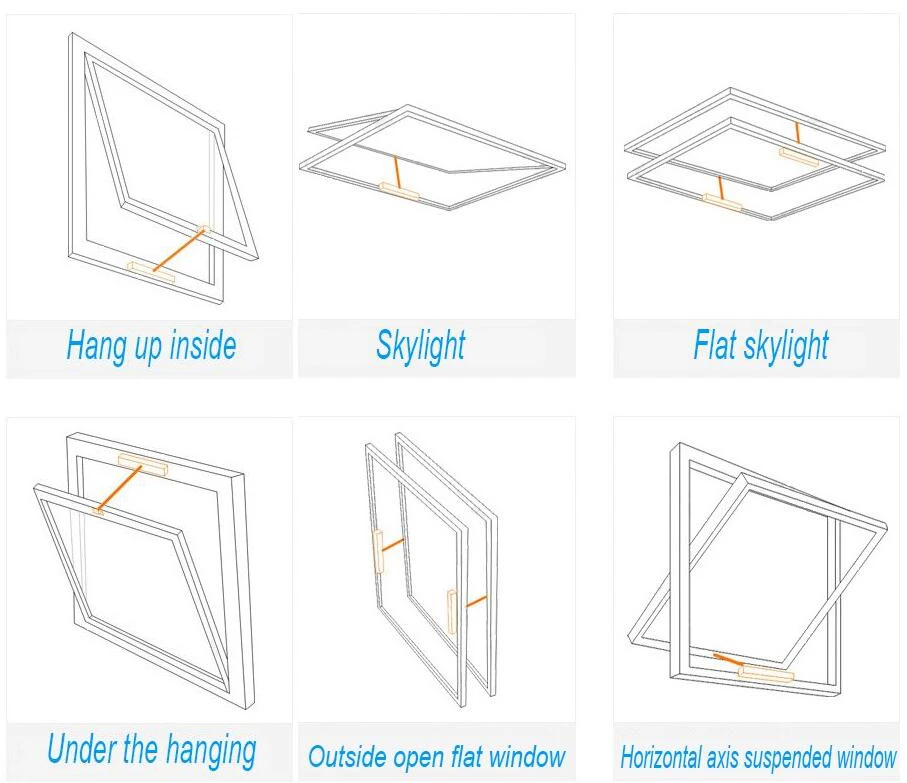 Hang up inside

Skylight

Flat skylight

Under the hanging

Outside open flat window

Horizontal axis suspended window