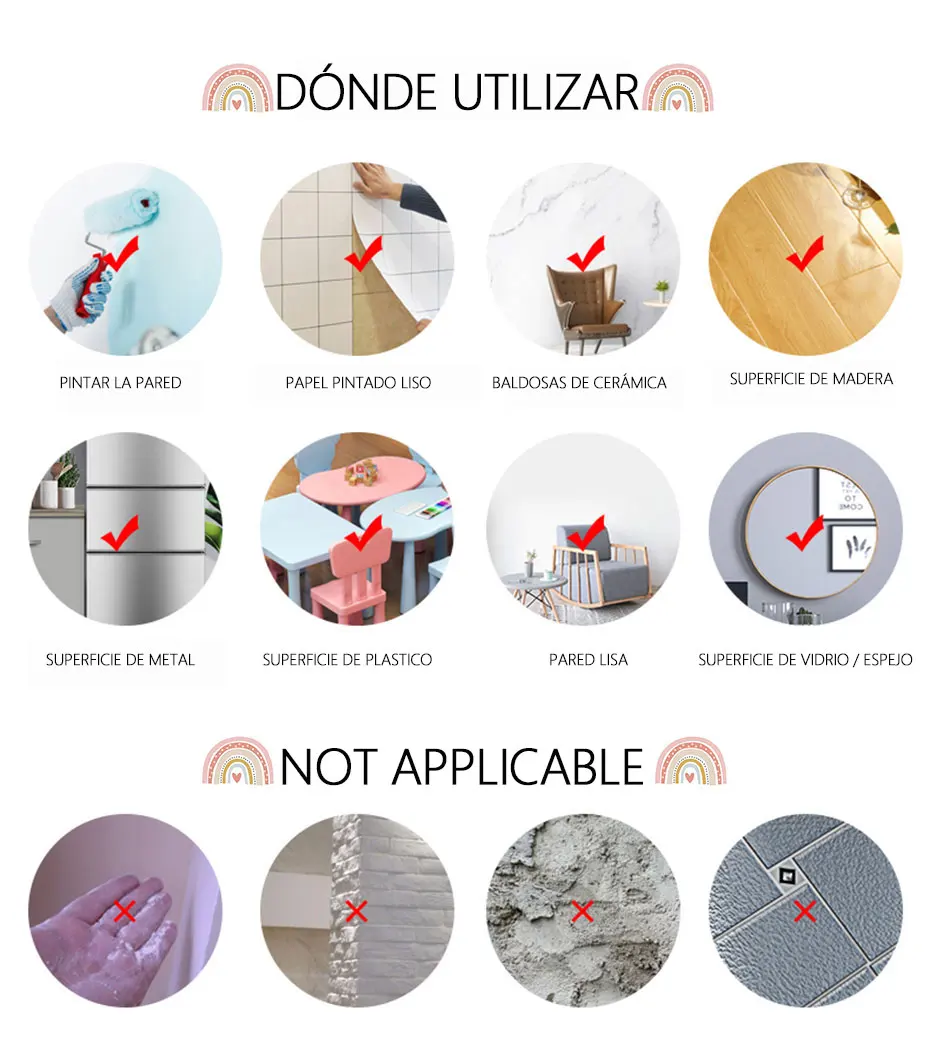 DÓNDE UTILIZAR

PINTAR LA PARED

PAPEL PINTADO LISO

BALDOSAS DE CERÁMICA

SUPERFICIE DE MADERA

SUPERFICIE DE METAL

SUPERFICIE DE PLASTICO

PARED LISA

SUPERFICIE DE VIDRIO / ESPEJO

NOT APPLICABLE