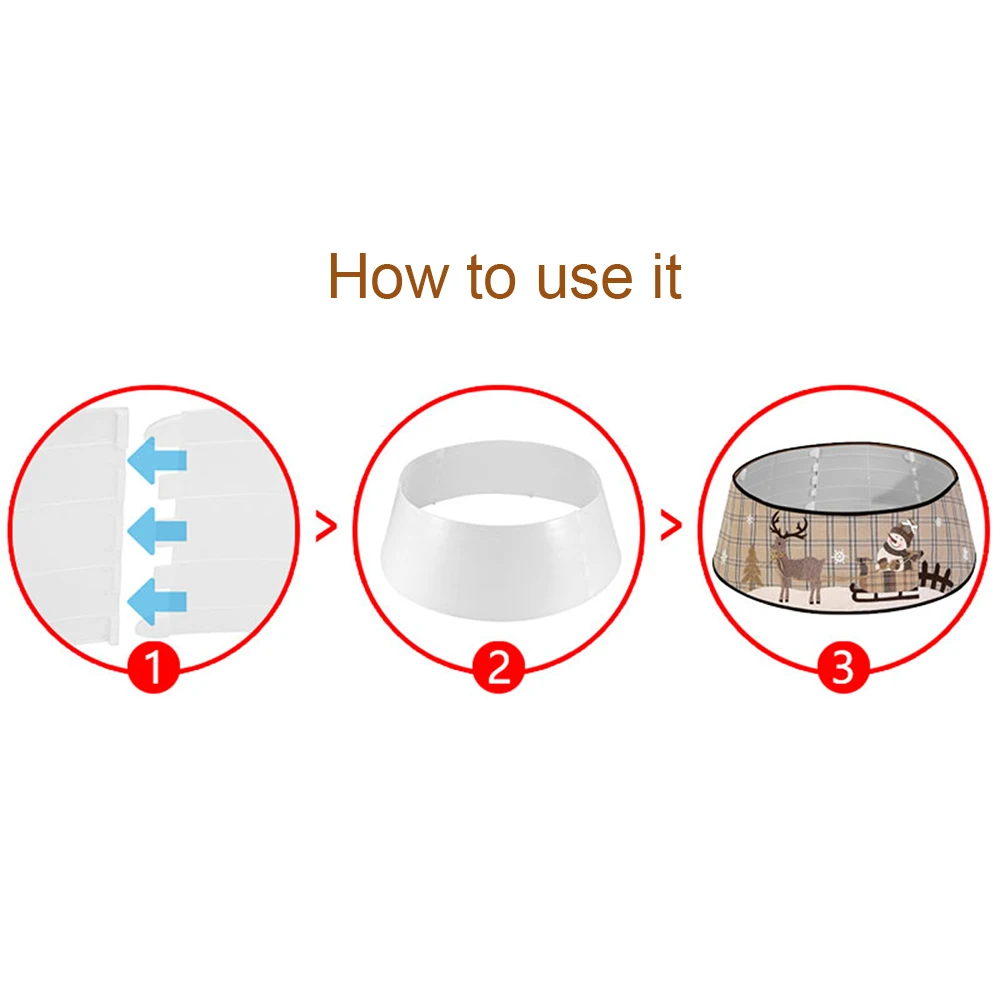 How to use it

1 > 2 > 3