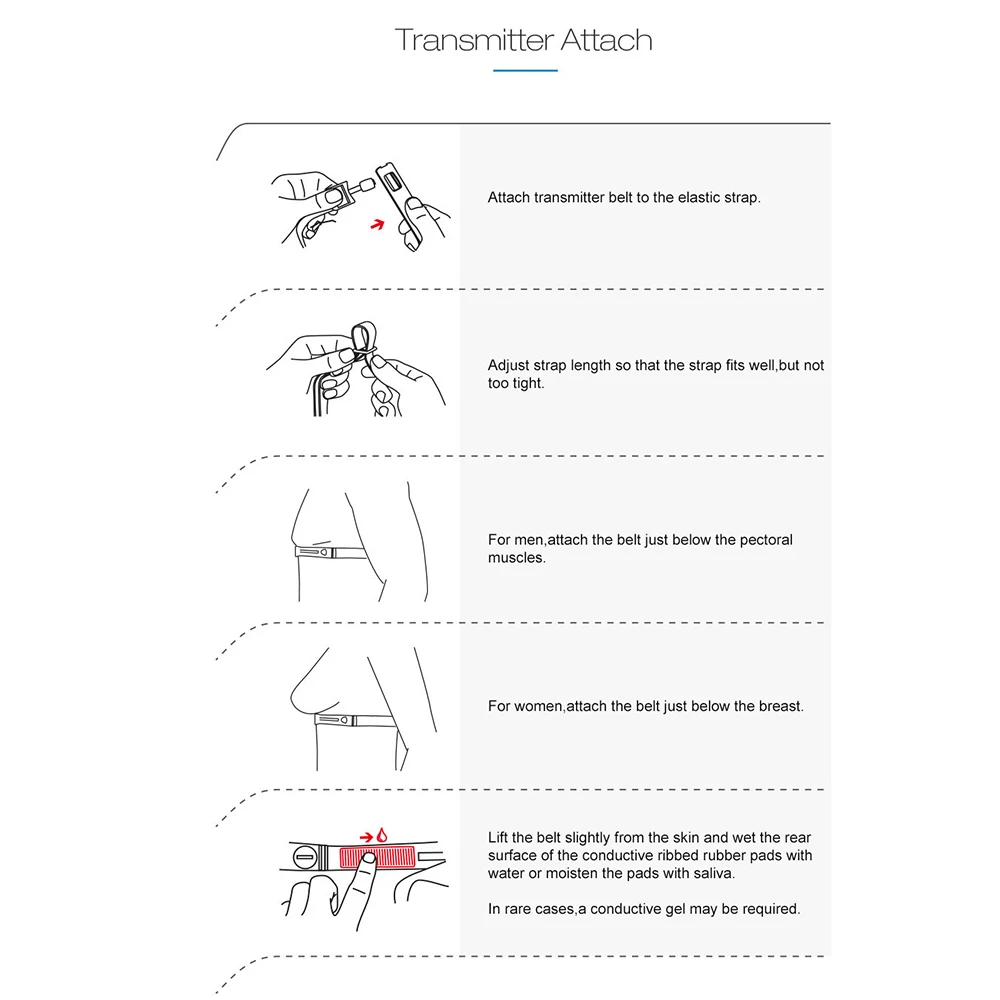 Transmitter Attach

Attach transmitter belt to the elastic strap.

Adjust strap length so that the strap fits well,but not too tight.

For men,attach the belt just below the pectoral muscles.

For women,attach the belt just below the breast.

Lift the belt slightly from the skin and wet the rear surface of the conductive ribbed rubber pads with water or moisten the pads with saliva.

In rare cases,a conductive gel may be required.