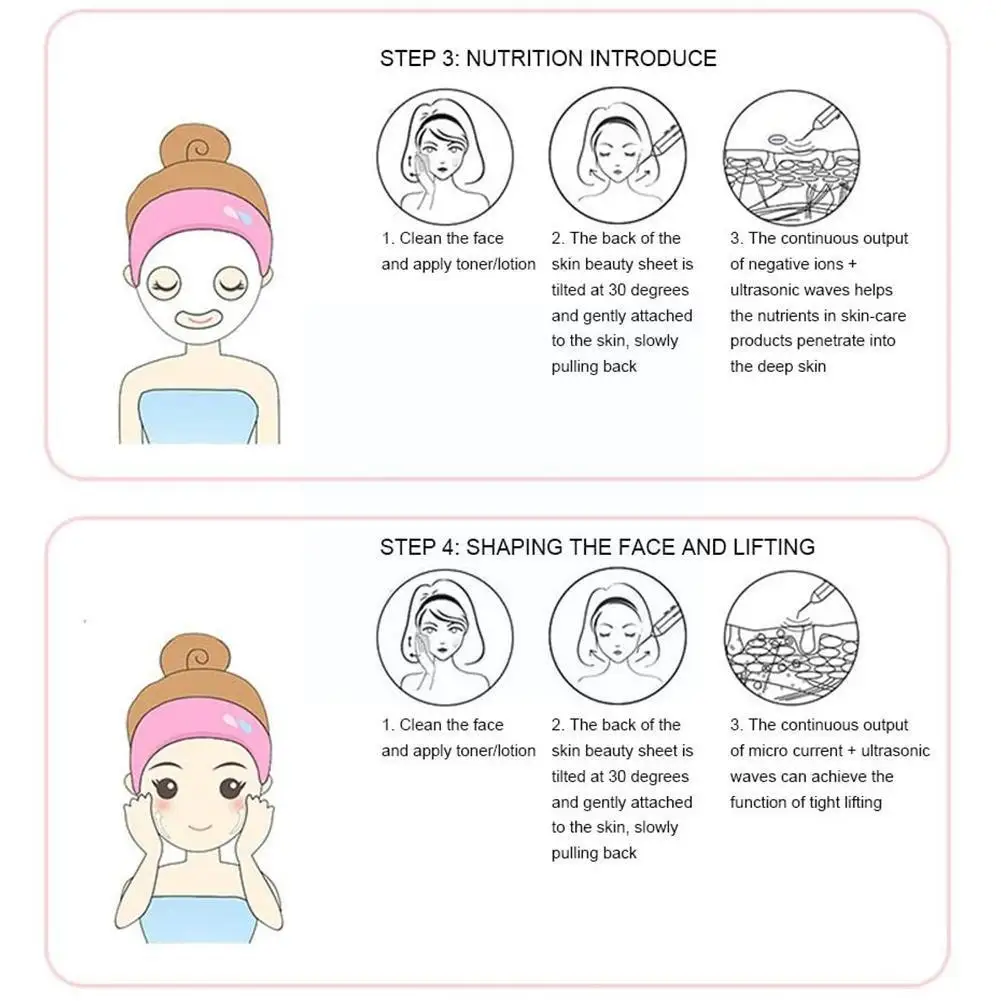 STEP 3: NUTRITION INTRODUCE

1. Clean the face and apply toner/lotion

2. The back of the skin beauty sheet is tilted at 30 degrees and gently attached to the skin, slowly pulling back

3. The continuous output of negative ions + ultrasonic waves helps the nutrients in skin-care products penetrate into the deep skin

STEP 4: SHAPING THE FACE AND LIFTING

1. Clean the face and apply toner/lotion

2. The back of the skin beauty sheet is tilted at 30 degrees and gently attached to the skin, slowly pulling back

3. The continuous output of micro current + ultrasonic waves can achieve the function of tight lifting