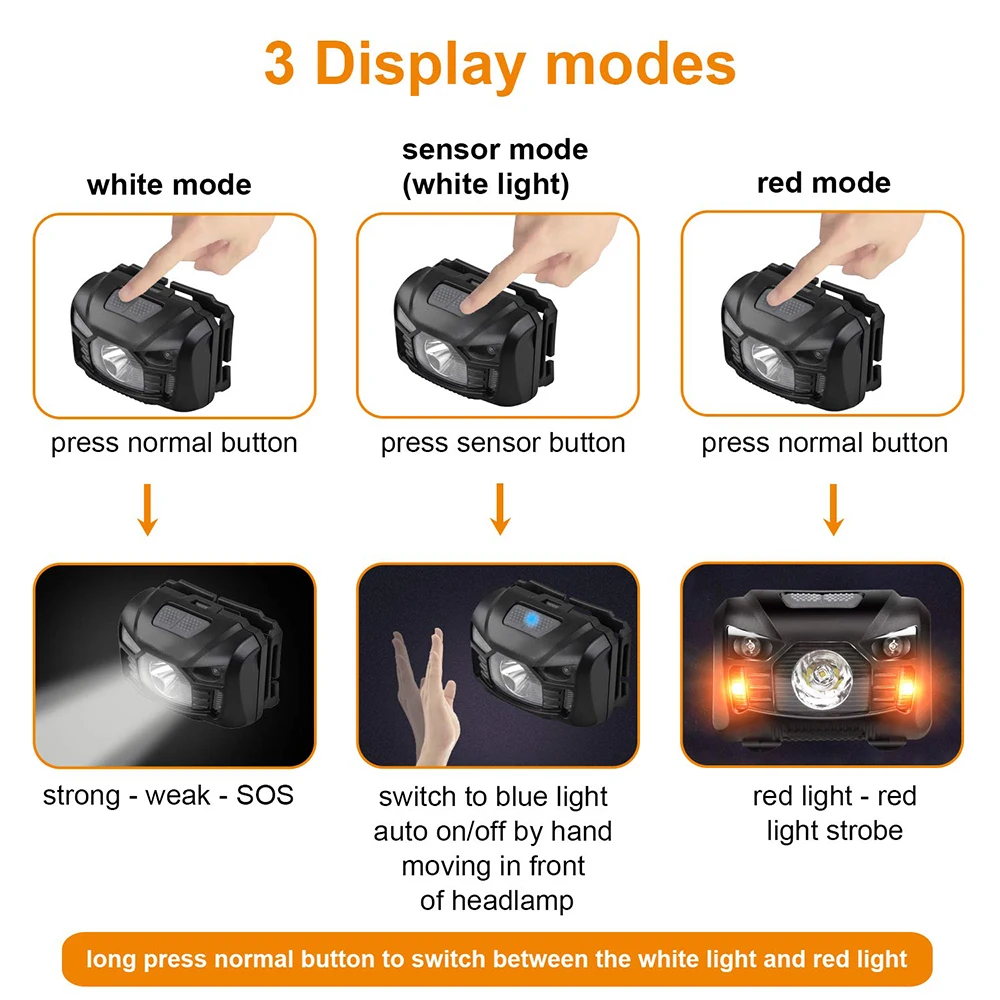 3 Display modes

white mode

press normal button

strong - weak - SOS

sensor mode (white light)

press sensor button

switch to blue light auto on/off by hand moving in front of headlamp

red mode

press normal button

red light - red light strobe

long press normal button to switch between the white light and red light