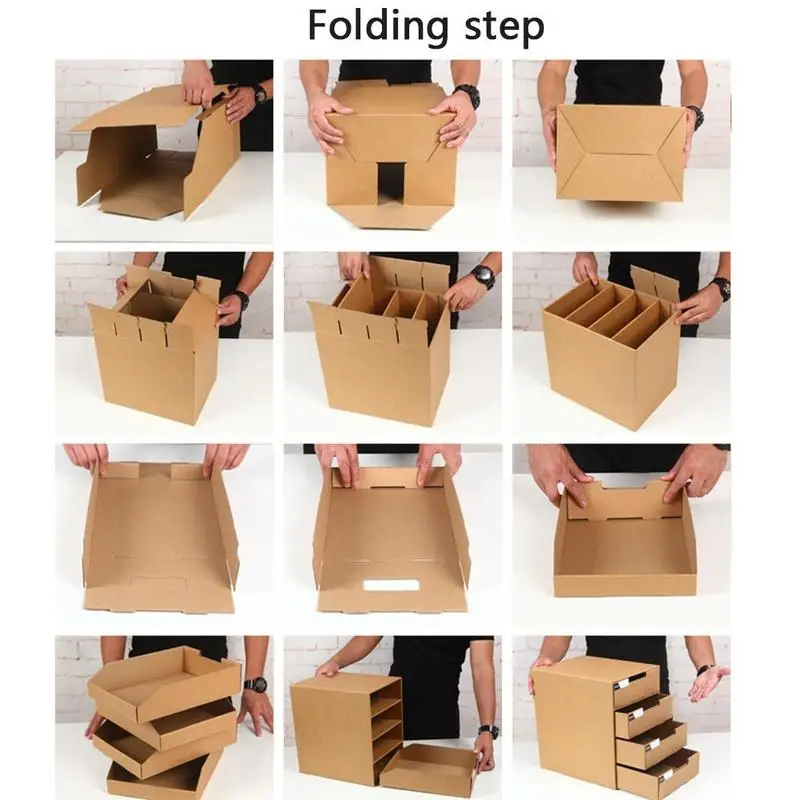 Folding step