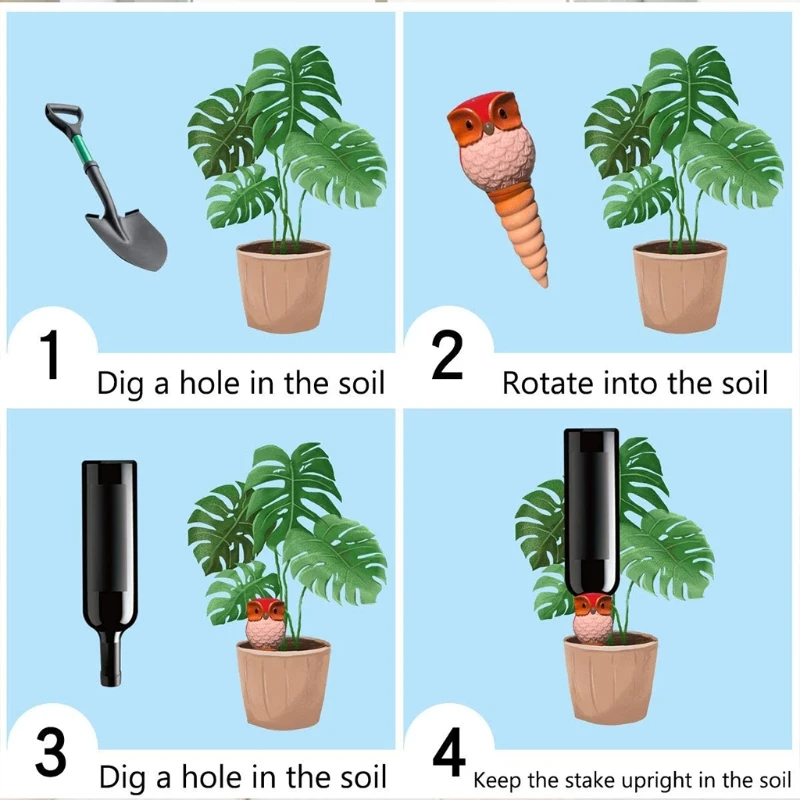 1 Dig a hole in the soil

2 Rotate into the soil

3 Dig a hole in the soil

4 Keep the stake upright in the soil