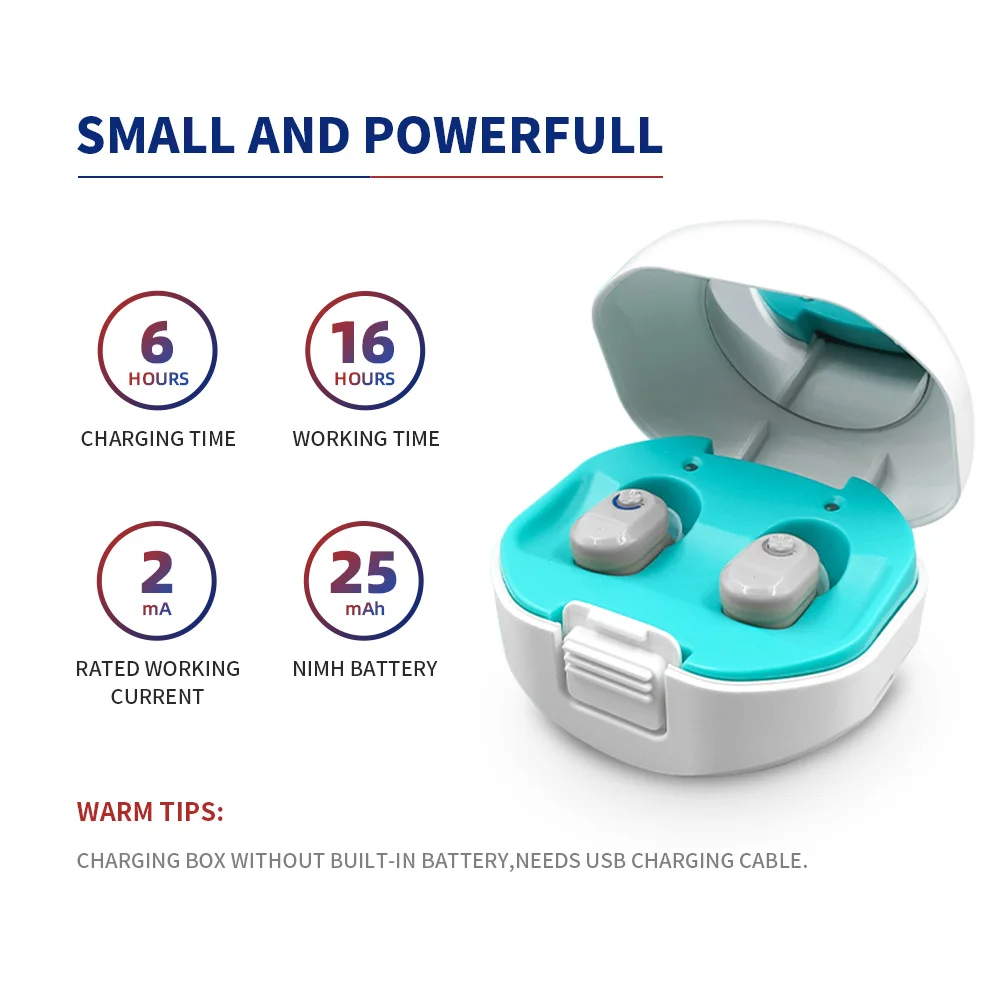 SMALL AND POWERFULL

6
HOURS
CHARGING TIME

16
HOURS
WORKING TIME

2
mA
RATED WORKING CURRENT

25
mAh
NIMH BATTERY

WARM TIPS:

CHARGING BOX WITHOUT BUILT-IN BATTERY,NEEDS USB CHARGING CABLE.