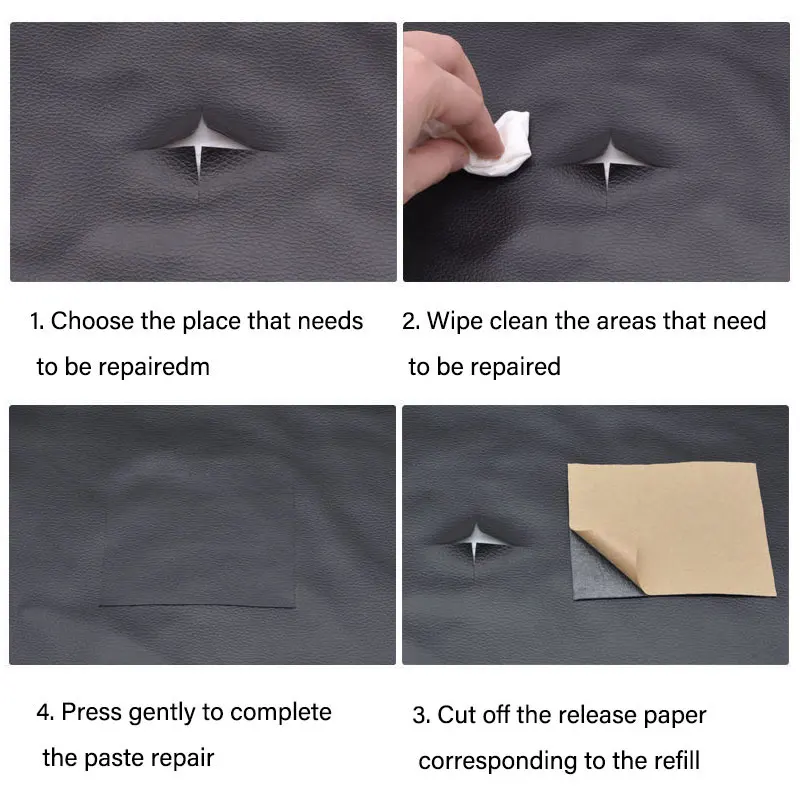 1. Choose the place that needs to be repairedm

2. Wipe clean the areas that need to be repaired

4. Press gently to complete the paste repair

3. Cut off the release paper corresponding to the refill