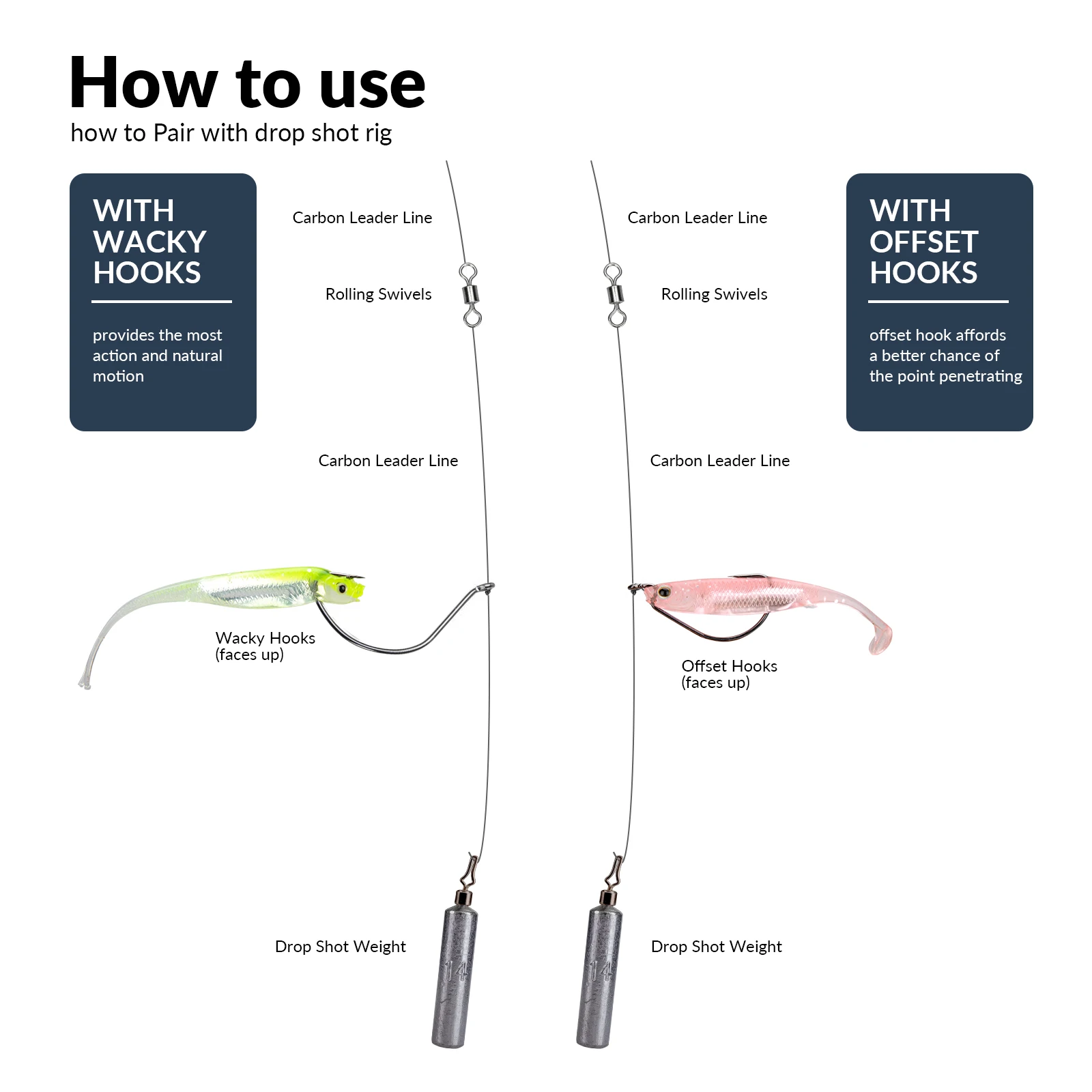 How to use
how to Pair with drop shot rig

WITH WACKY HOOKS

provides the most action and natural motion

Carbon Leader Line

Rolling Swivels

Carbon Leader Line

Wacky Hooks (faces up)

Drop Shot Weight

14

Carbon Leader Line

Rolling Swivels

Carbon Leader Line

Offset Hooks (faces up)

Drop Shot Weight

14

WITH OFFSET HOOKS

offset hook affords a better chance of the point penetrating